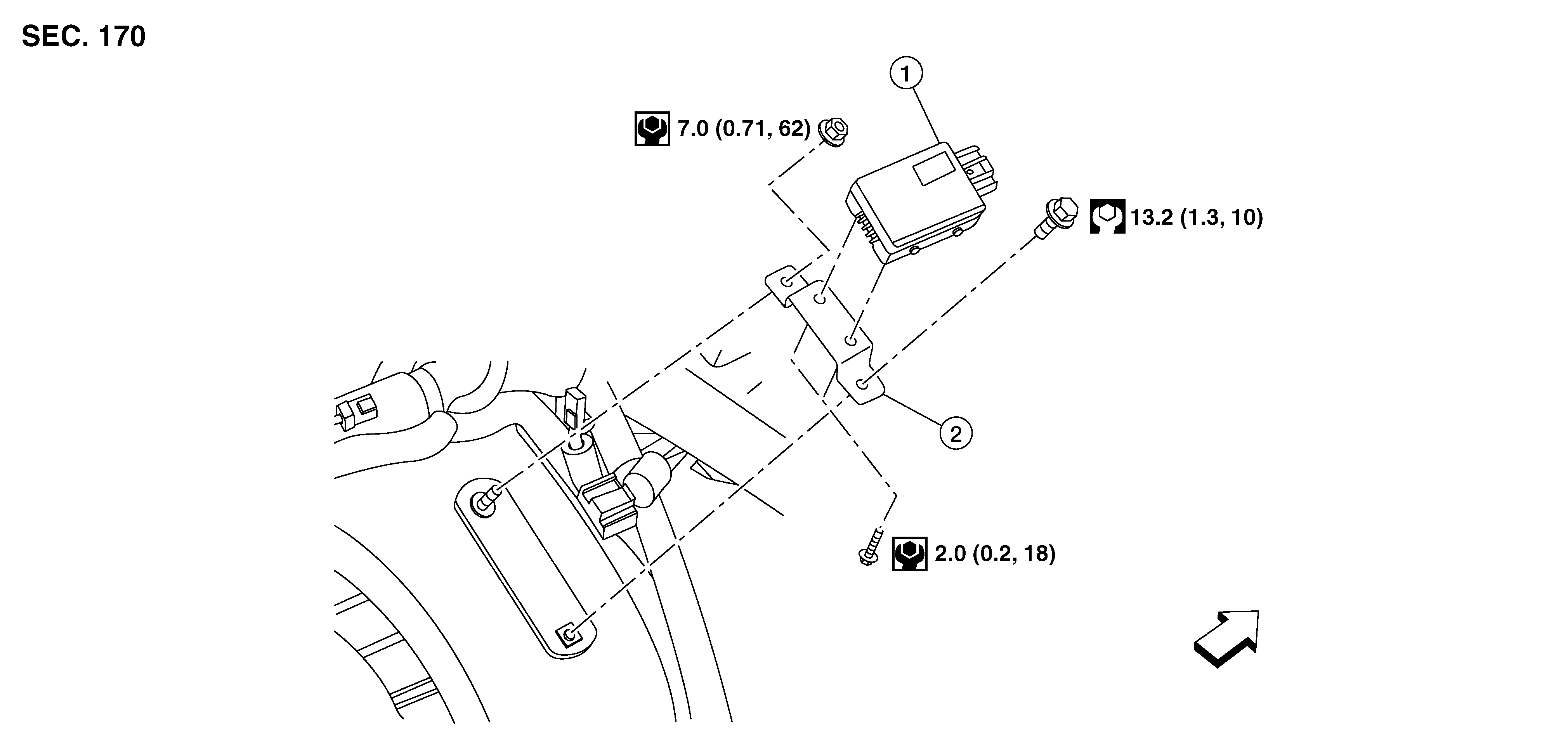 SEC. 170

1

7.0 (0.71, 62)

13.2 (1.3, 10)

2

2.0 (0.2, 18)