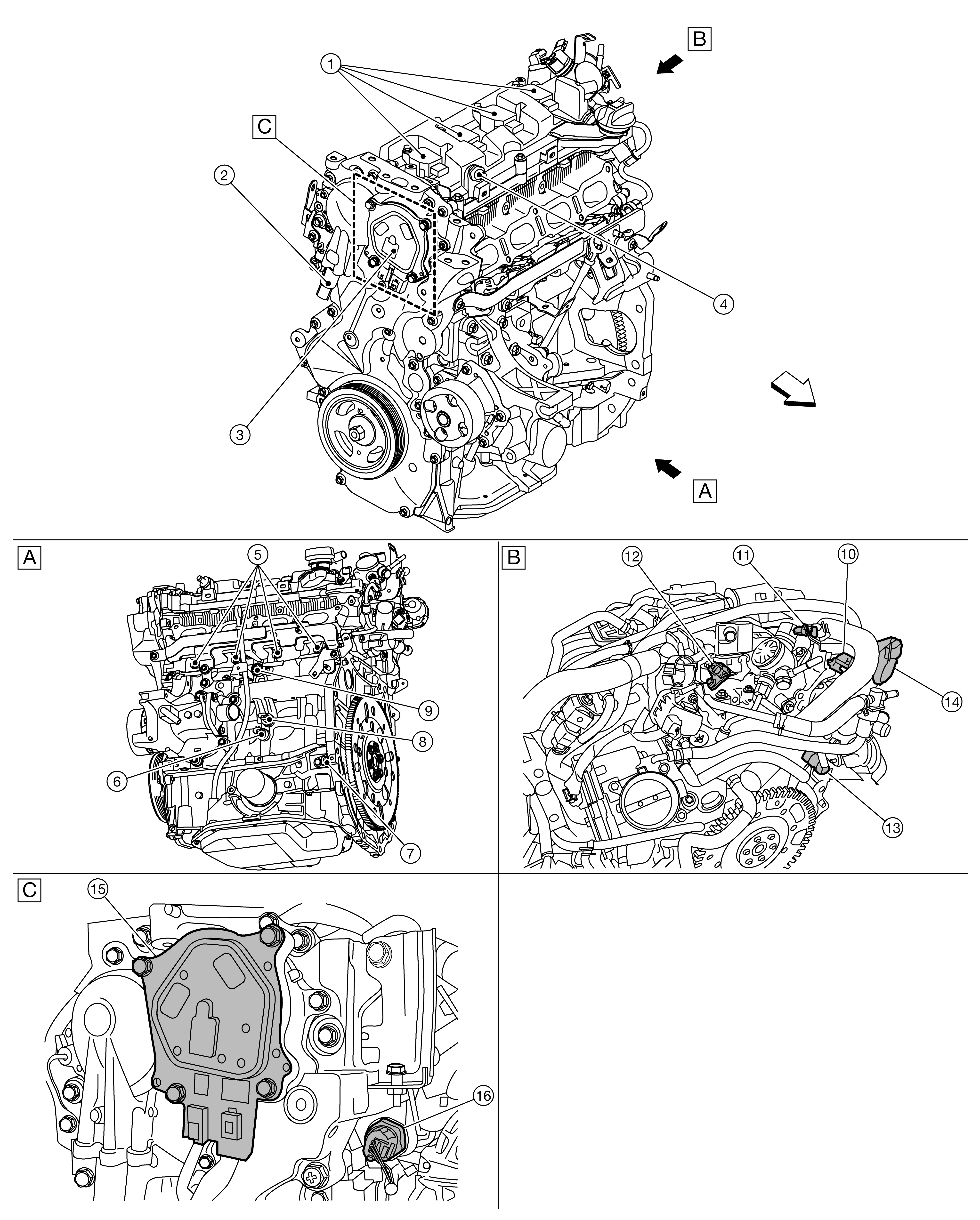 B
1
C
2
4
3
A
A
5
9
8
6
7
B
12
11
10
14
13
C
15
16