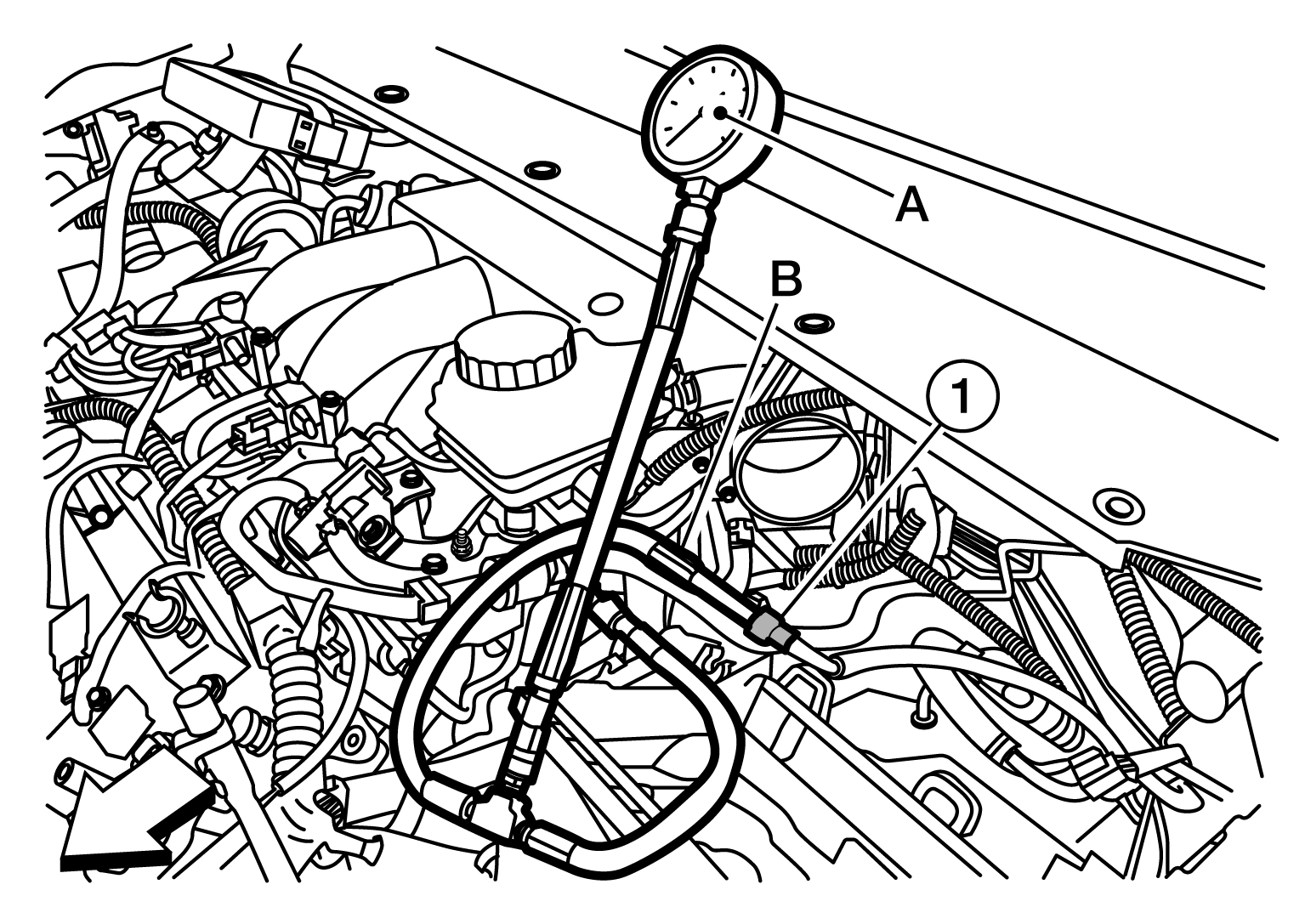 A
B
1