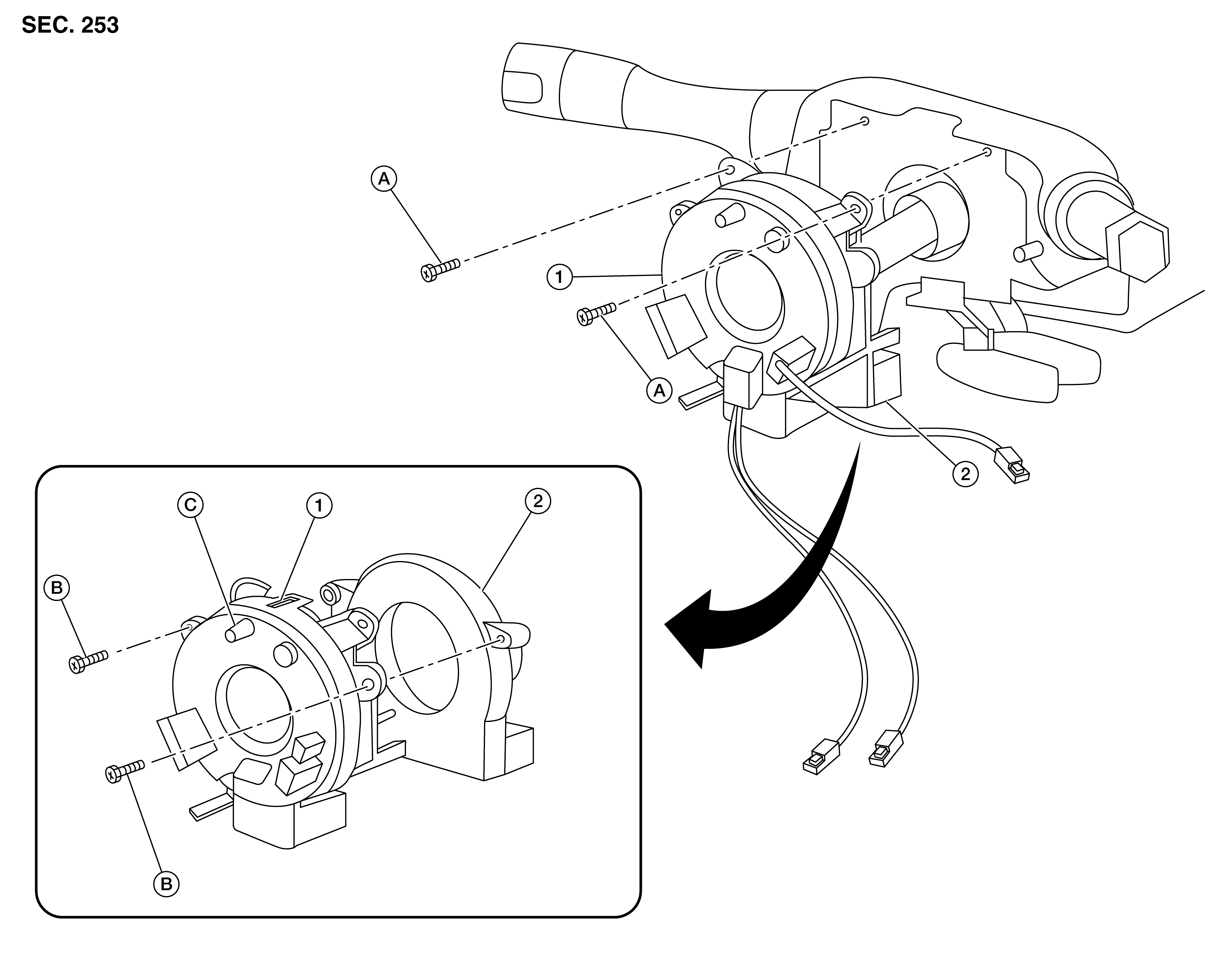 SEC. 253

A

1

A

2

C

1

2

B

B