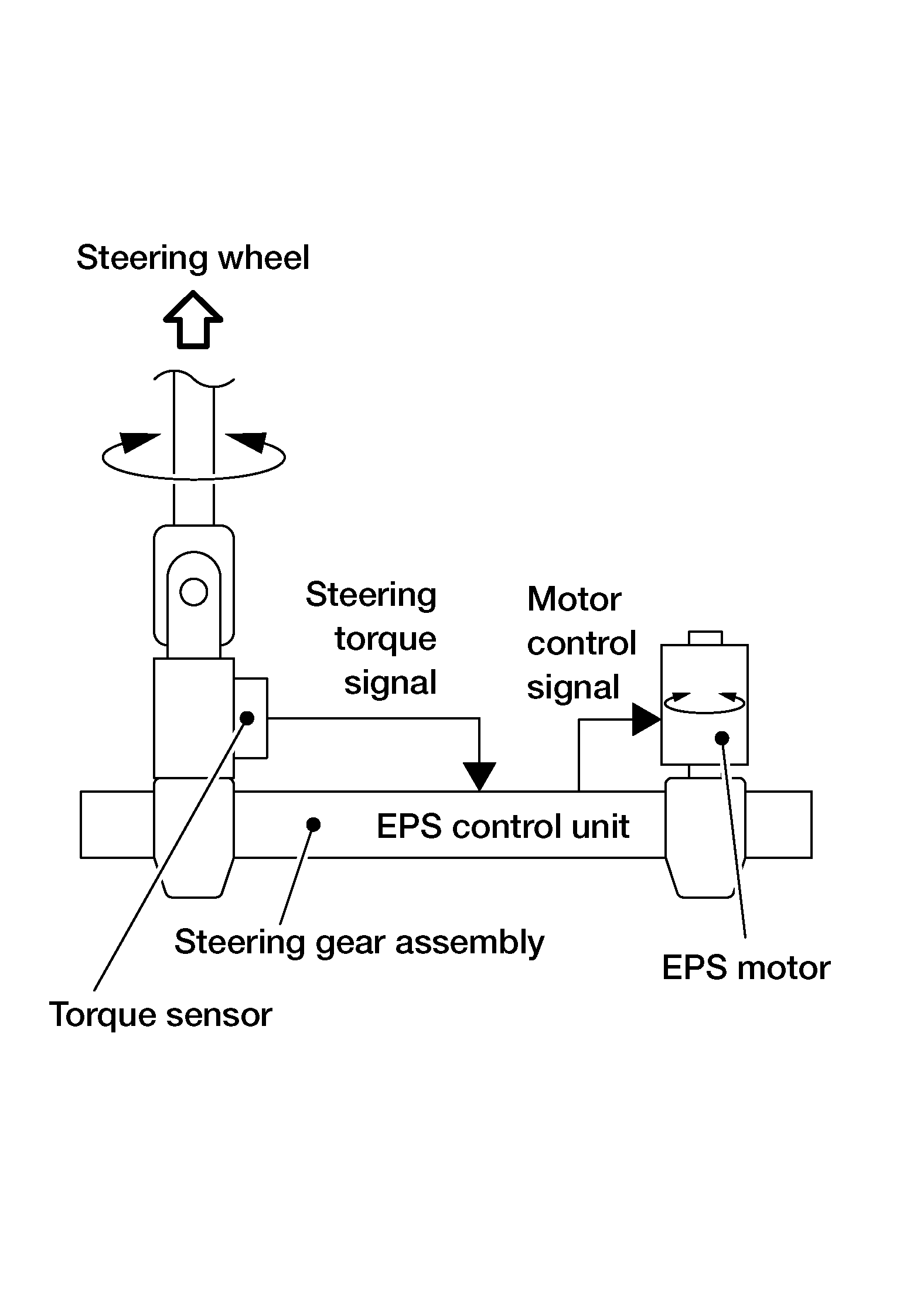 Steering wheel

Steering torque signal

Motor control signal

EPS control unit

Steering gear assembly

EPS motor

Torque sensor