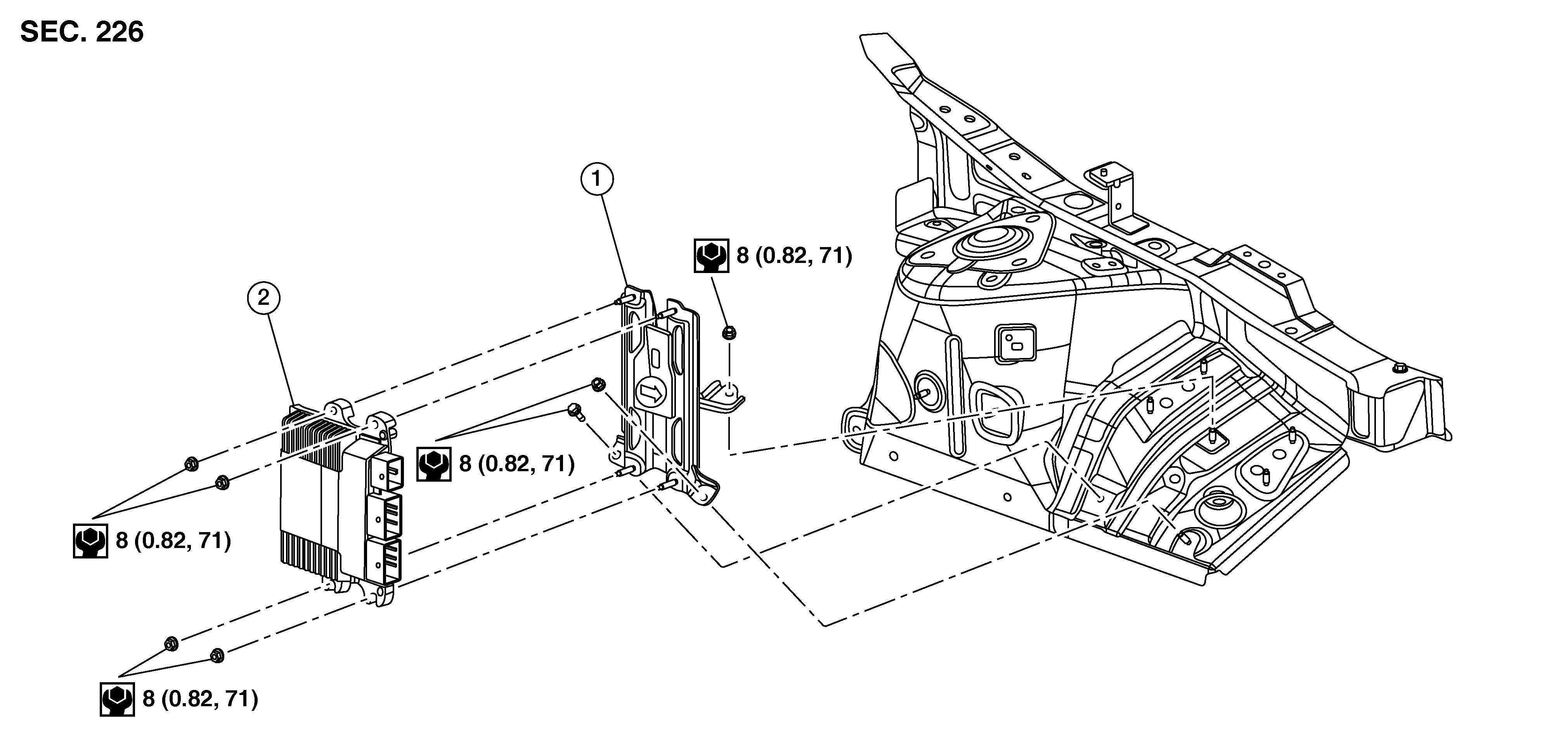 SEC. 226

1

8 (0.82, 71)

2

8 (0.82, 71)

8 (0.82, 71)

8 (0.82, 71)