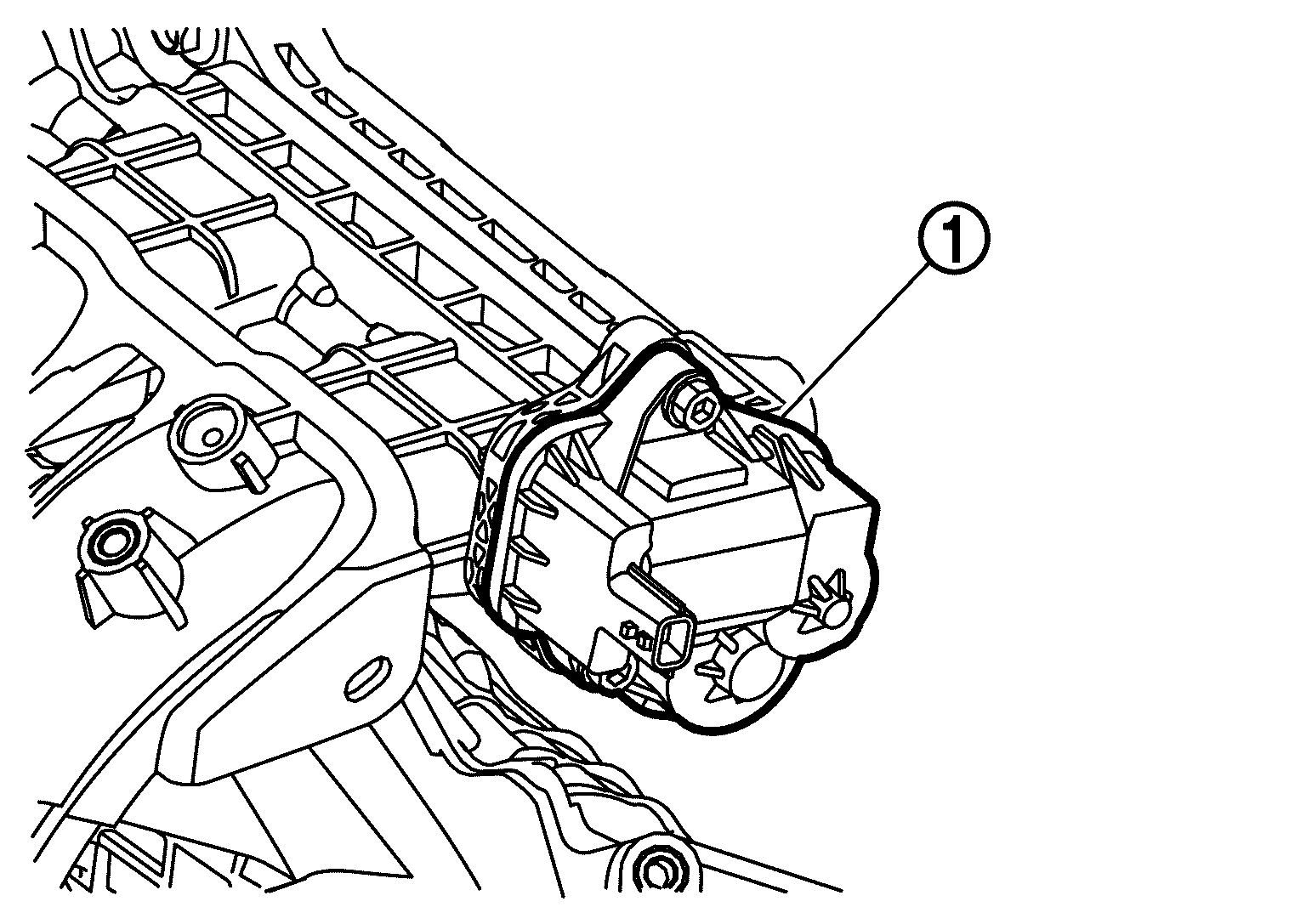 1