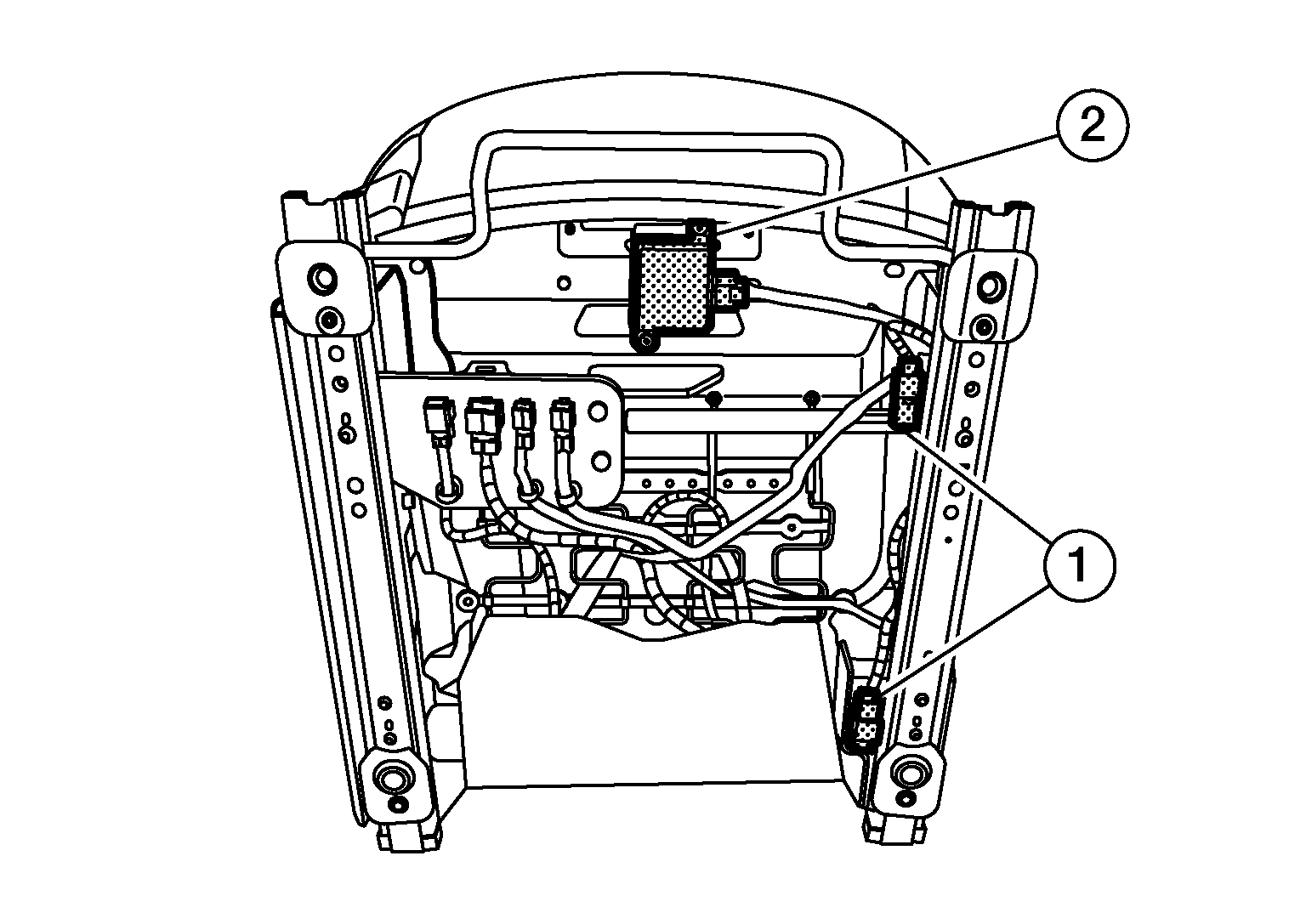 2

1