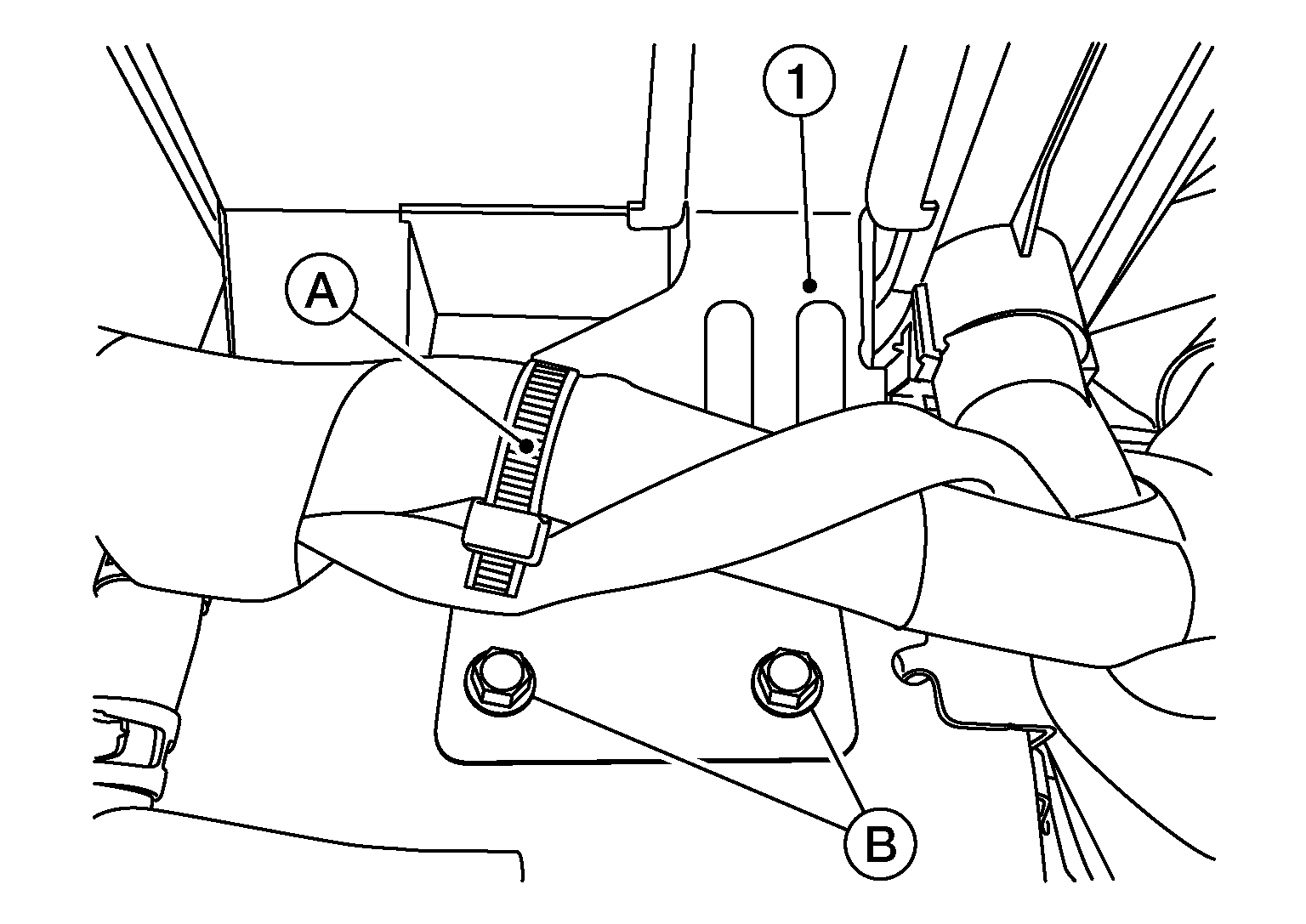 1
A
B