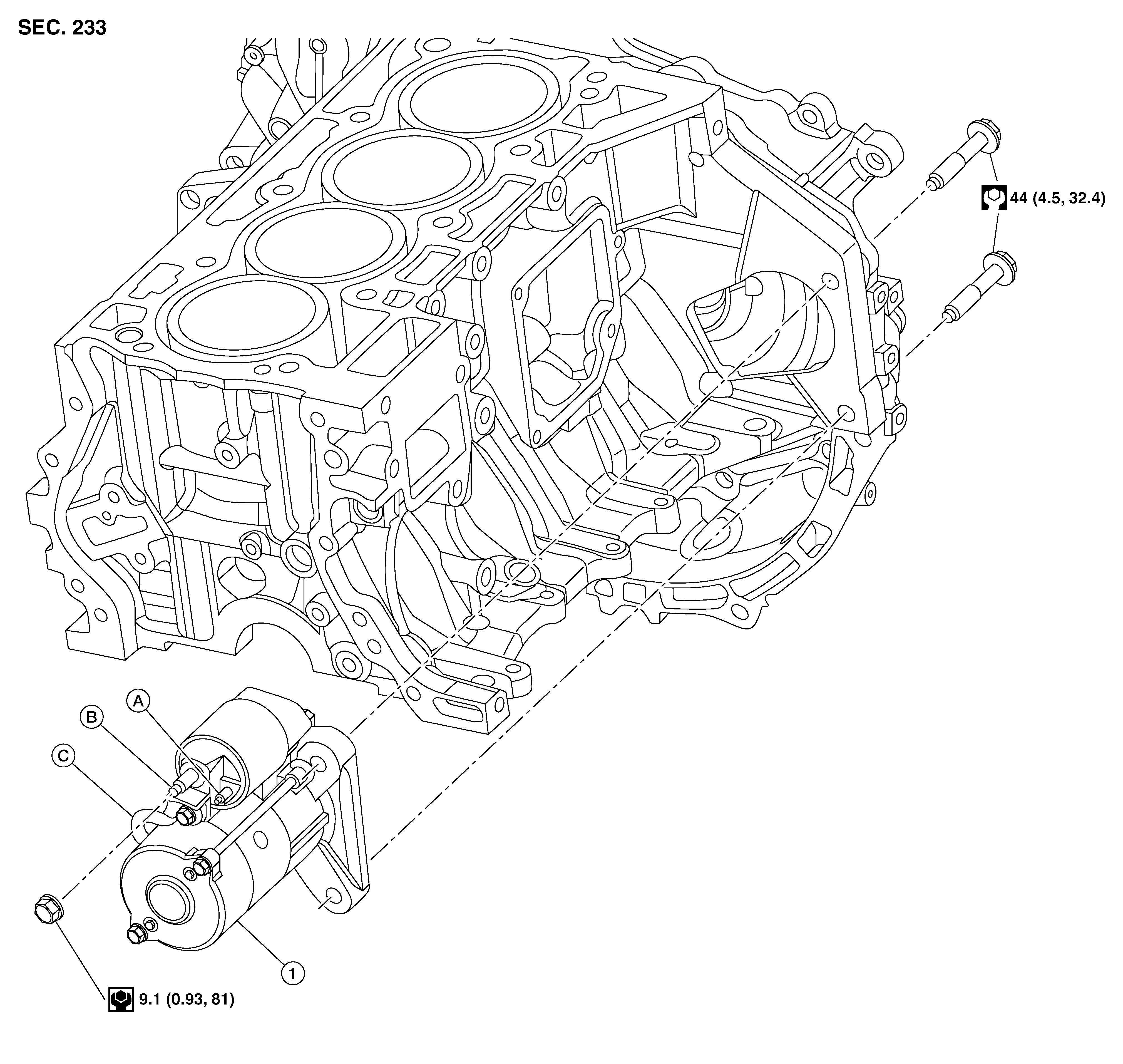 SEC. 233

44 (4.5, 32.4)

A

B

C

1

9.1 (0.93, 81)