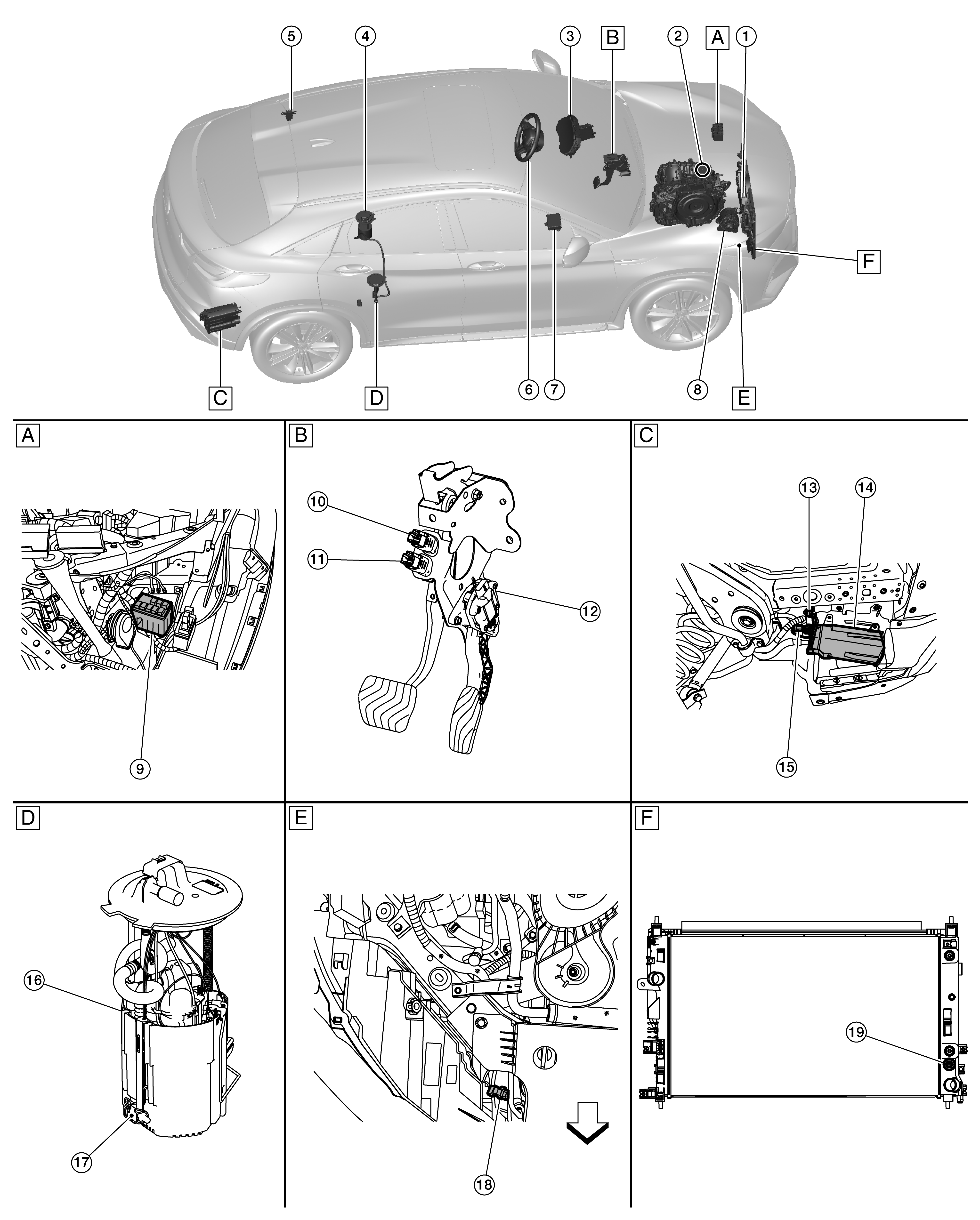 5
4
3
B
2
A
1
F
C
D
6
7
8
E

A
9

B
10
11
12

C
13
14
15

D
16
17

E
18

F
19