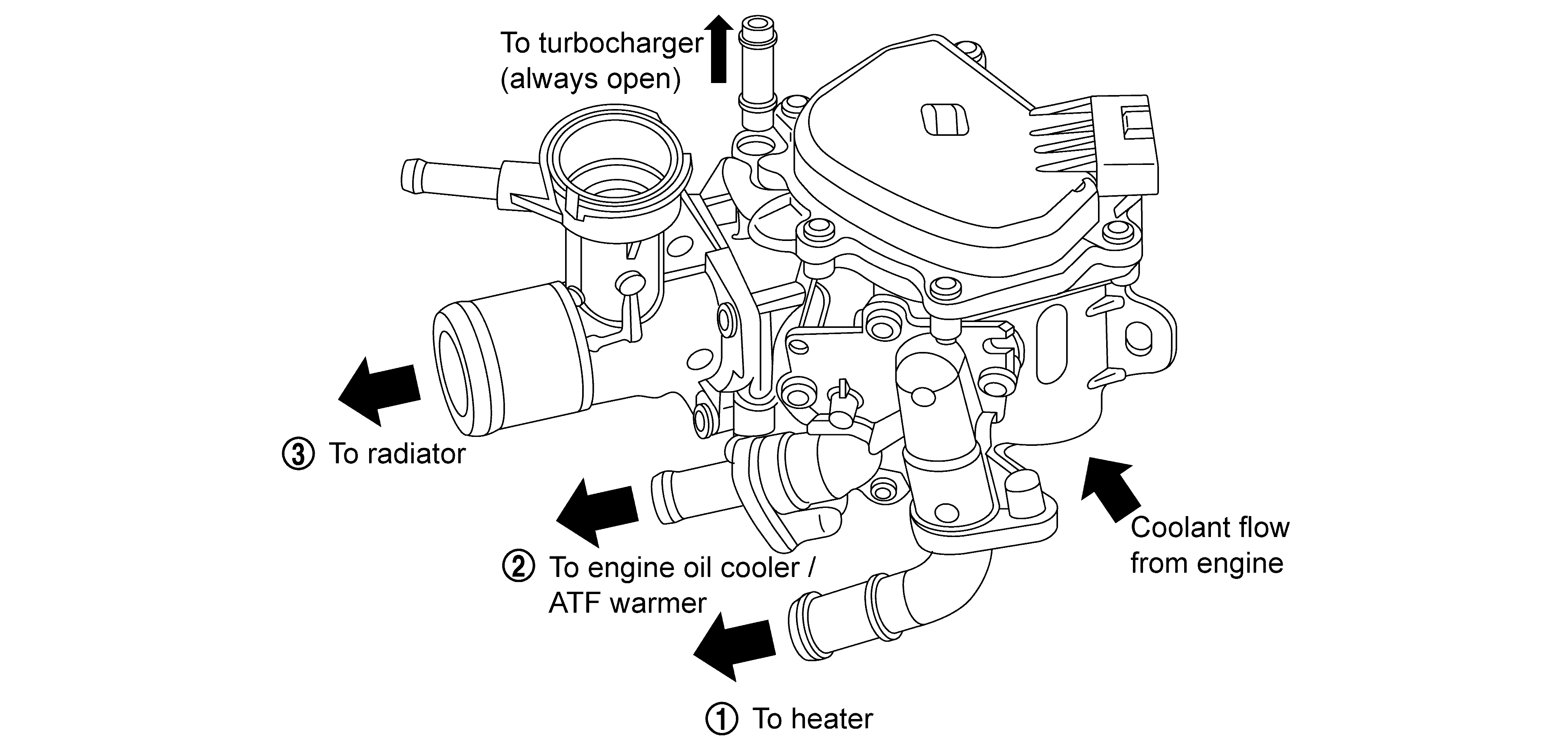 To turbocharger
(always open)

③ To radiator

② To engine oil cooler / ATF warmer

Coolant flow from engine

① To heater