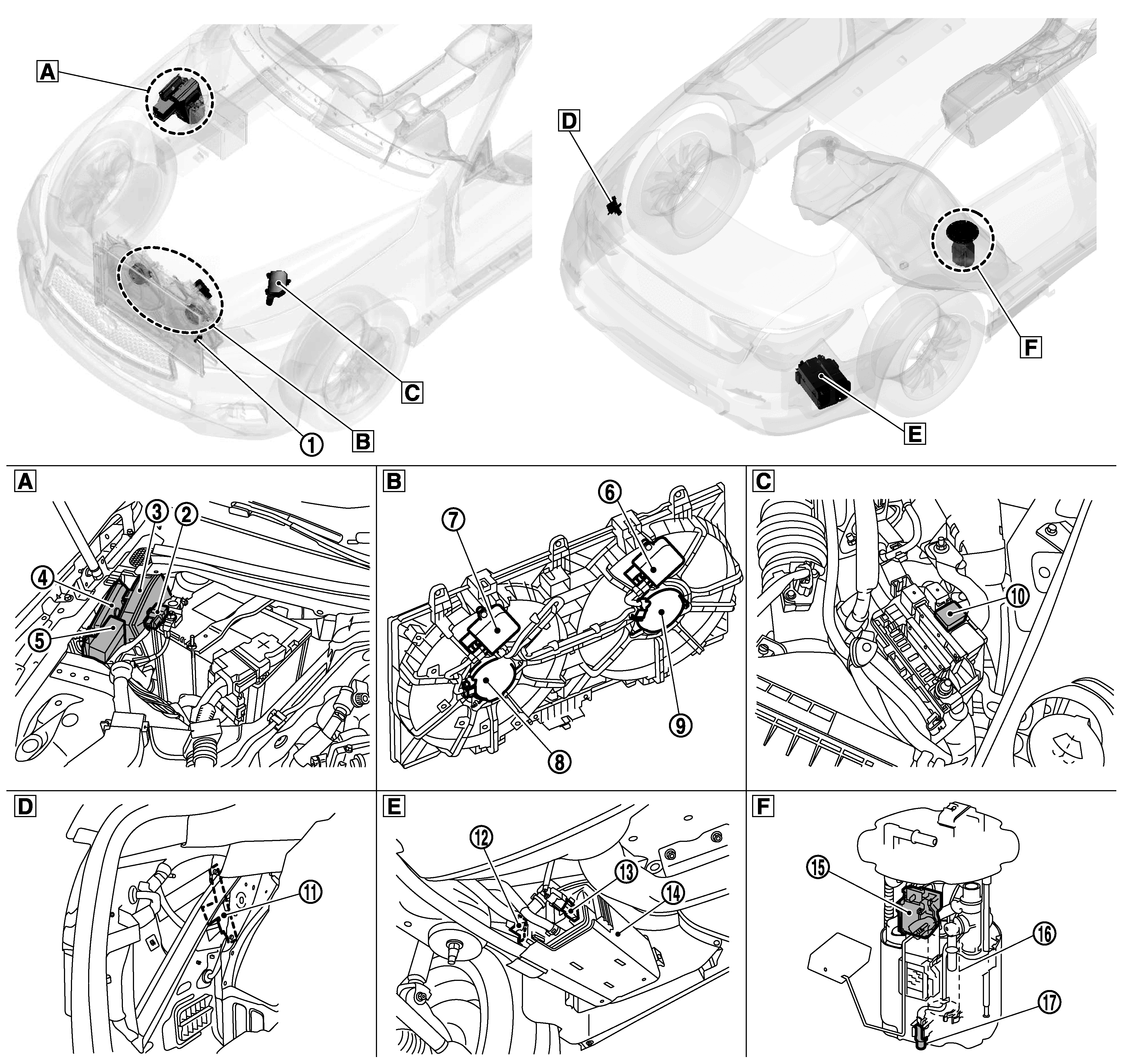 A
D
F
C
E
1
B
A
3
2
4
5
B
6
7
9
8
C
10
D
11
E
12
13
14
F
15
16
17