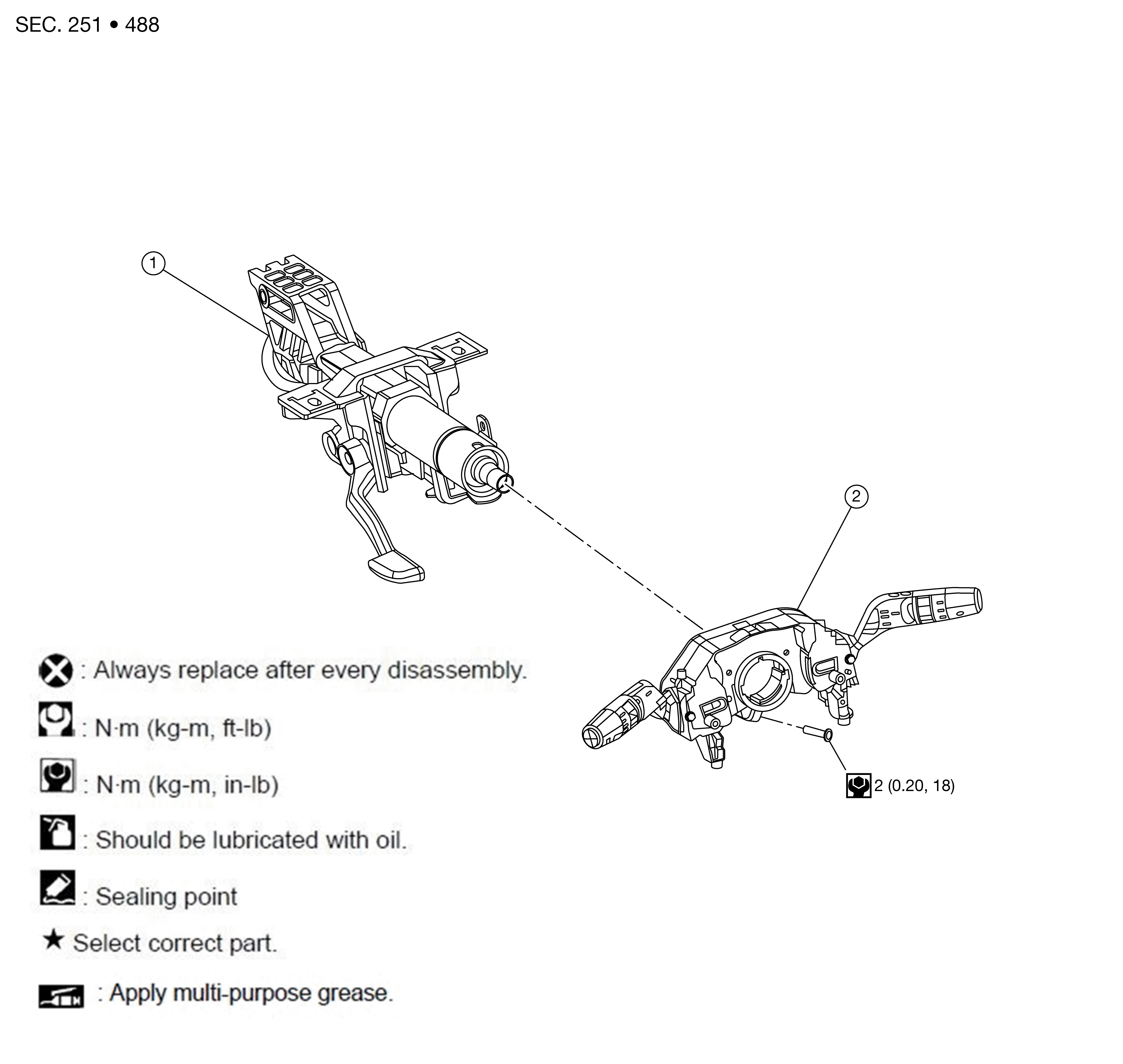 SEC. 251 • 488

1

2

2 (0.20, 18)

: Always replace after every disassembly.

: N·m (kg-m, ft-lb)

: N·m (kg-m, in-lb)

: Should be lubricated with oil.

: Sealing point

★ Select correct part.

: Apply multi-purpose grease.