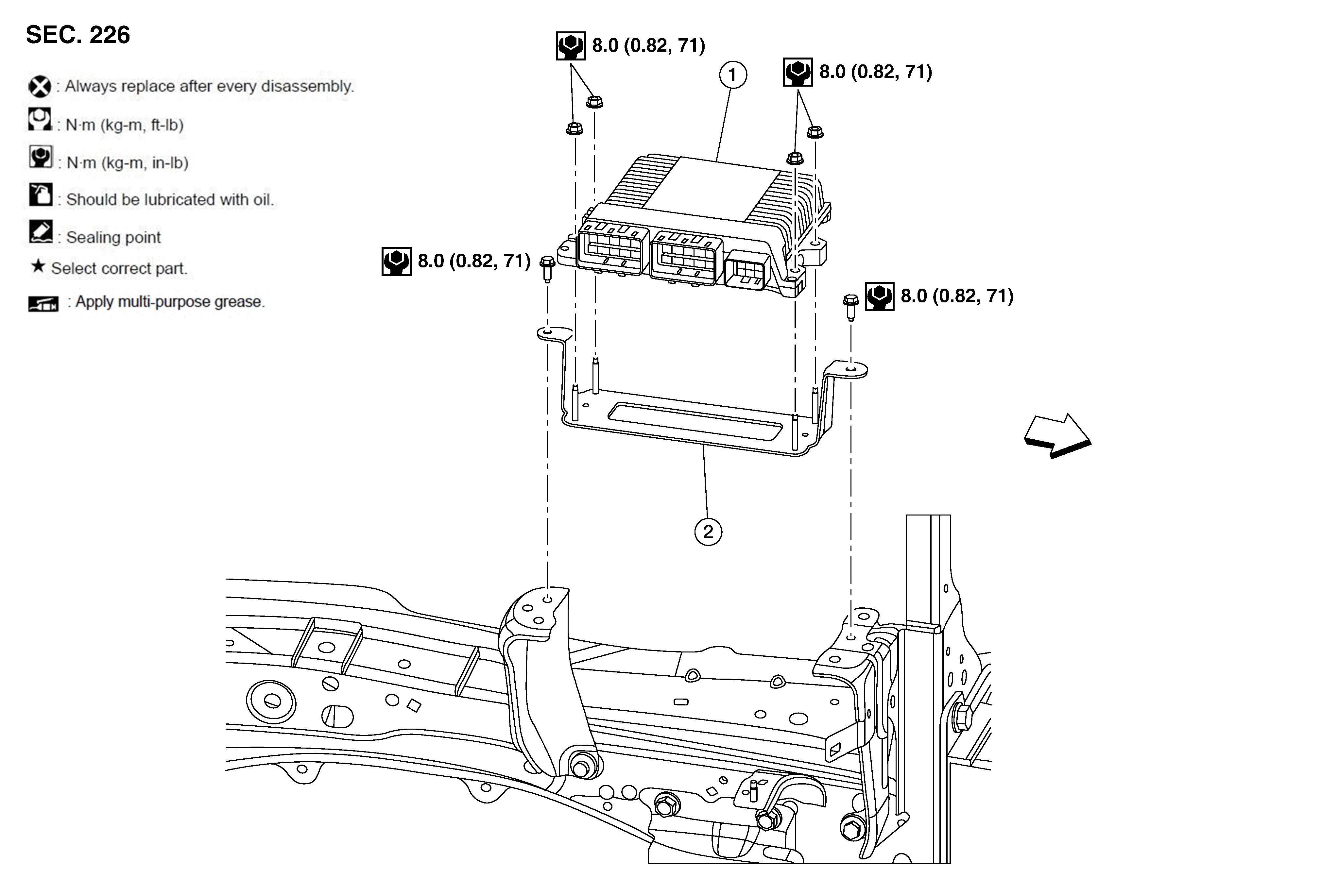 SEC. 226

: Always replace after every disassembly.

: N·m (kg-m, ft-lb)

: N·m (kg-m, in-lb)

: Should be lubricated with oil.

: Sealing point

★ Select correct part.

: Apply multi-purpose grease.

8.0 (0.82, 71)

1

8.0 (0.82, 71)

8.0 (0.82, 71)

8.0 (0.82, 71)

2