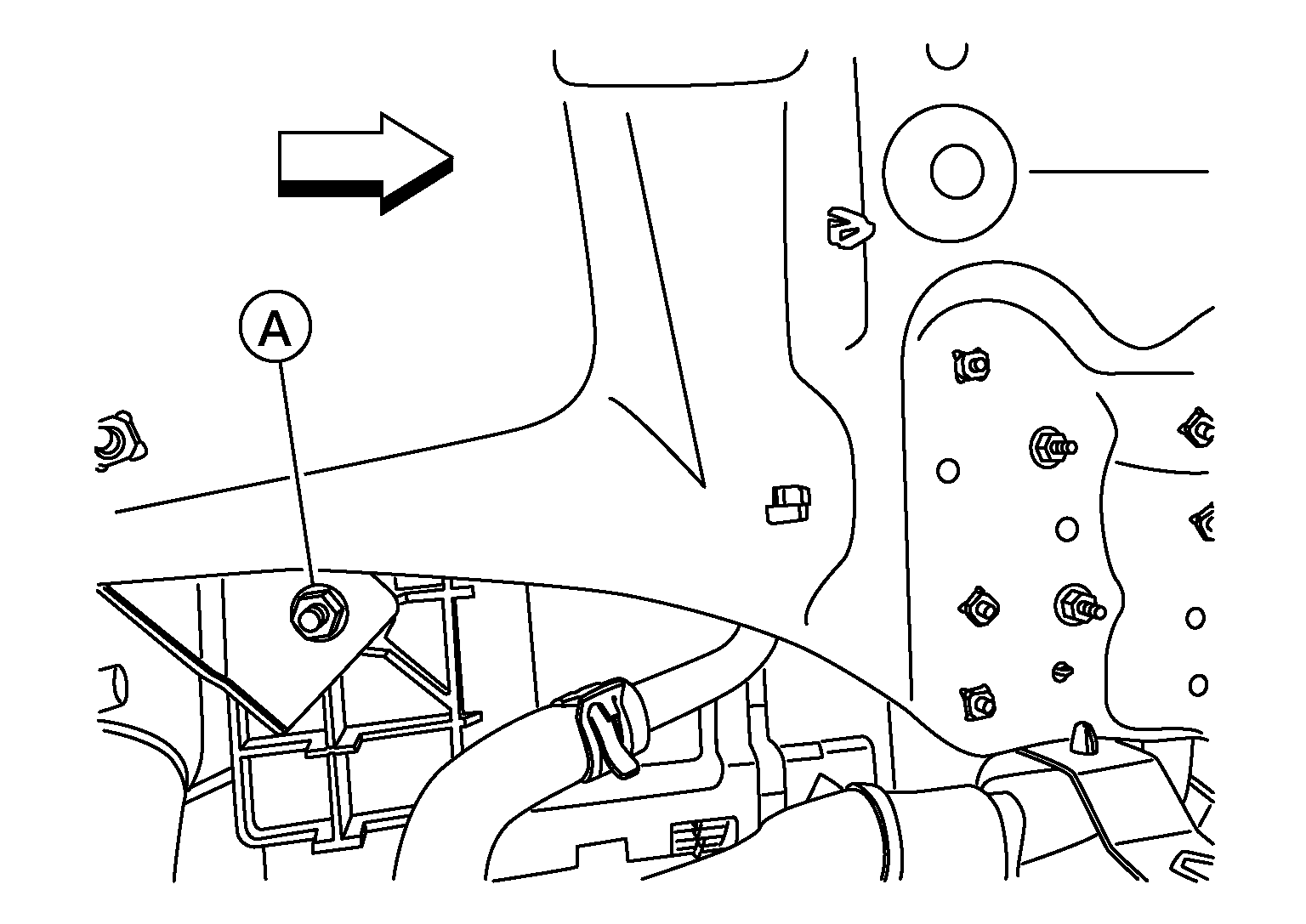 A