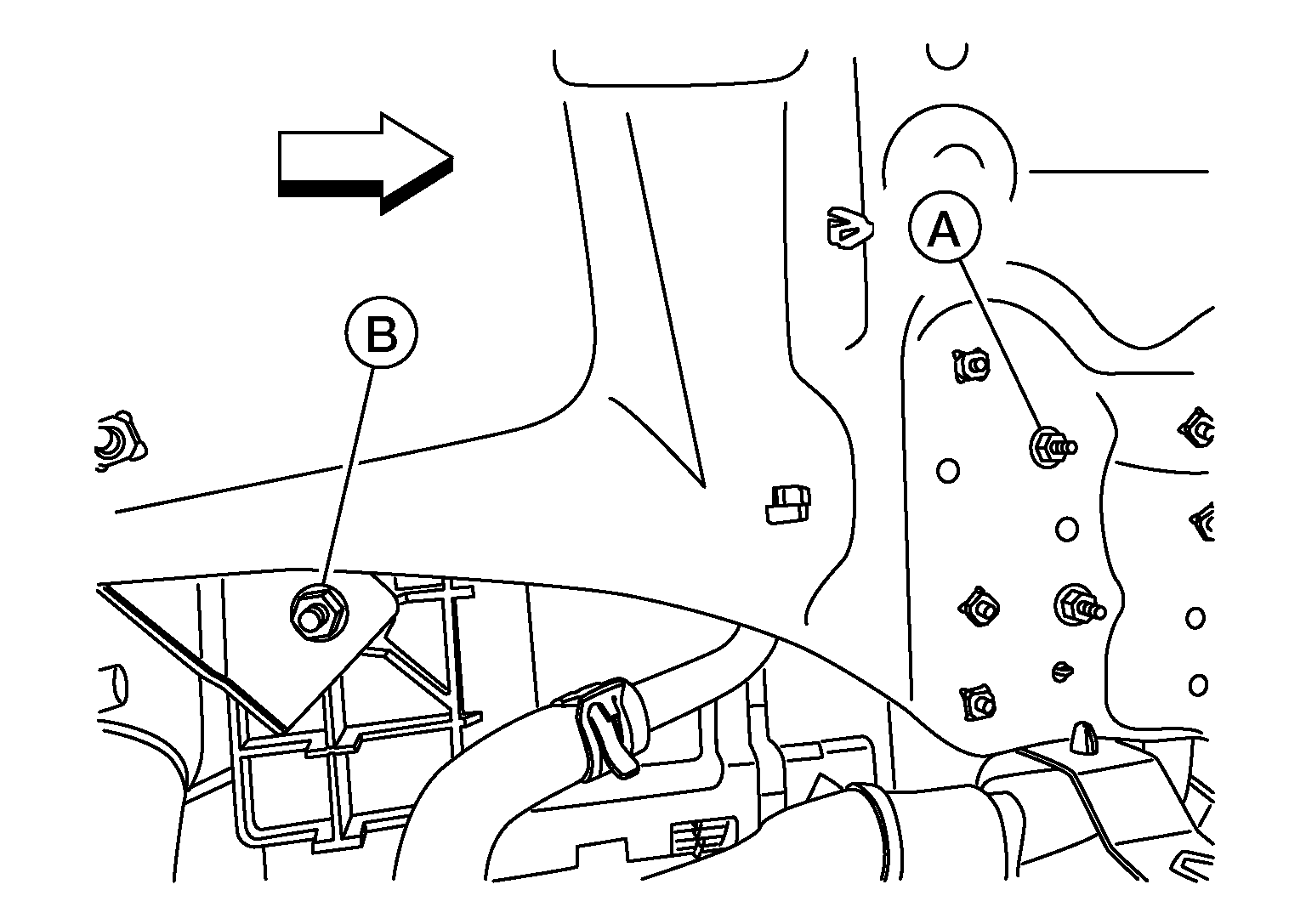 A
B