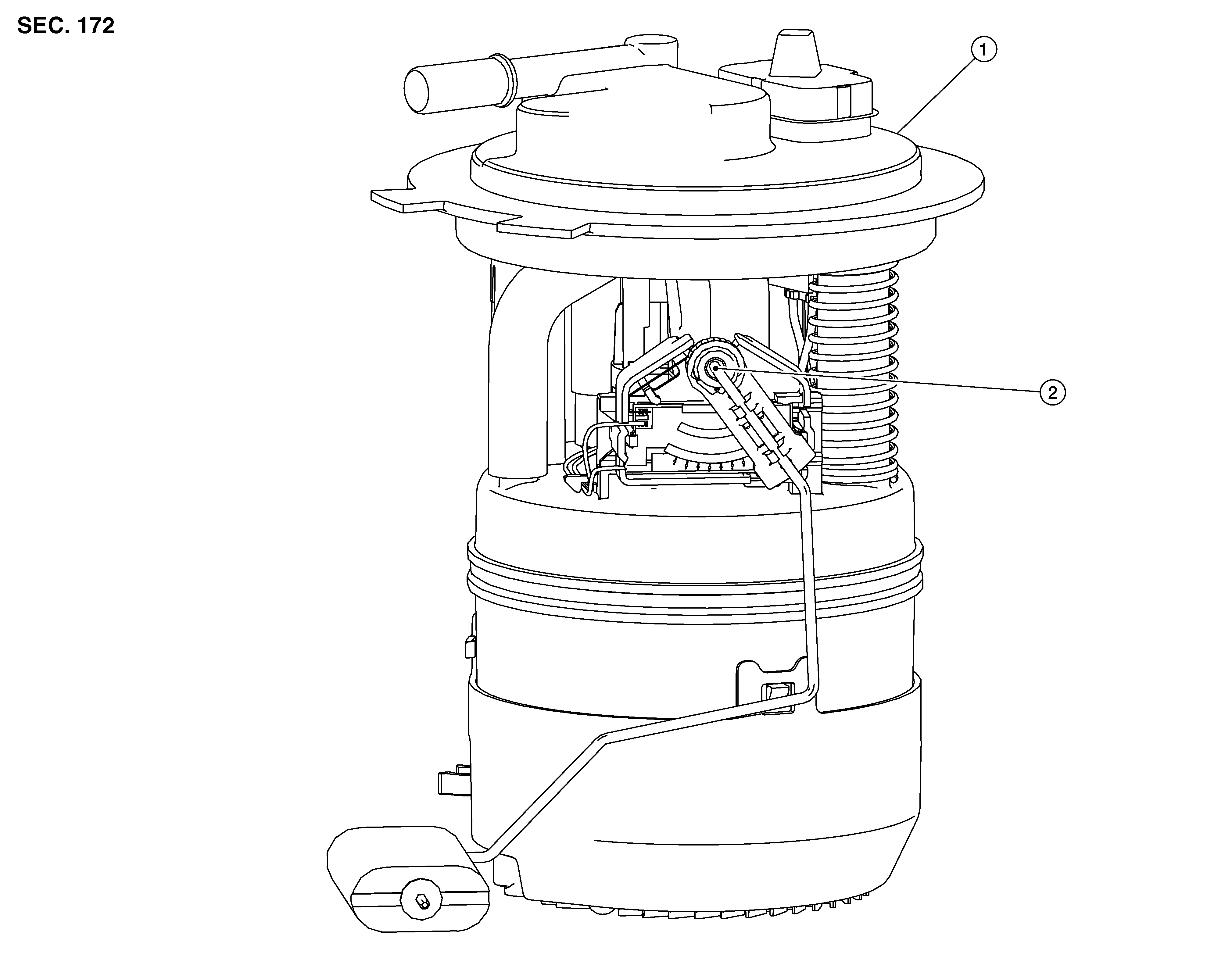 SEC. 172

1

2