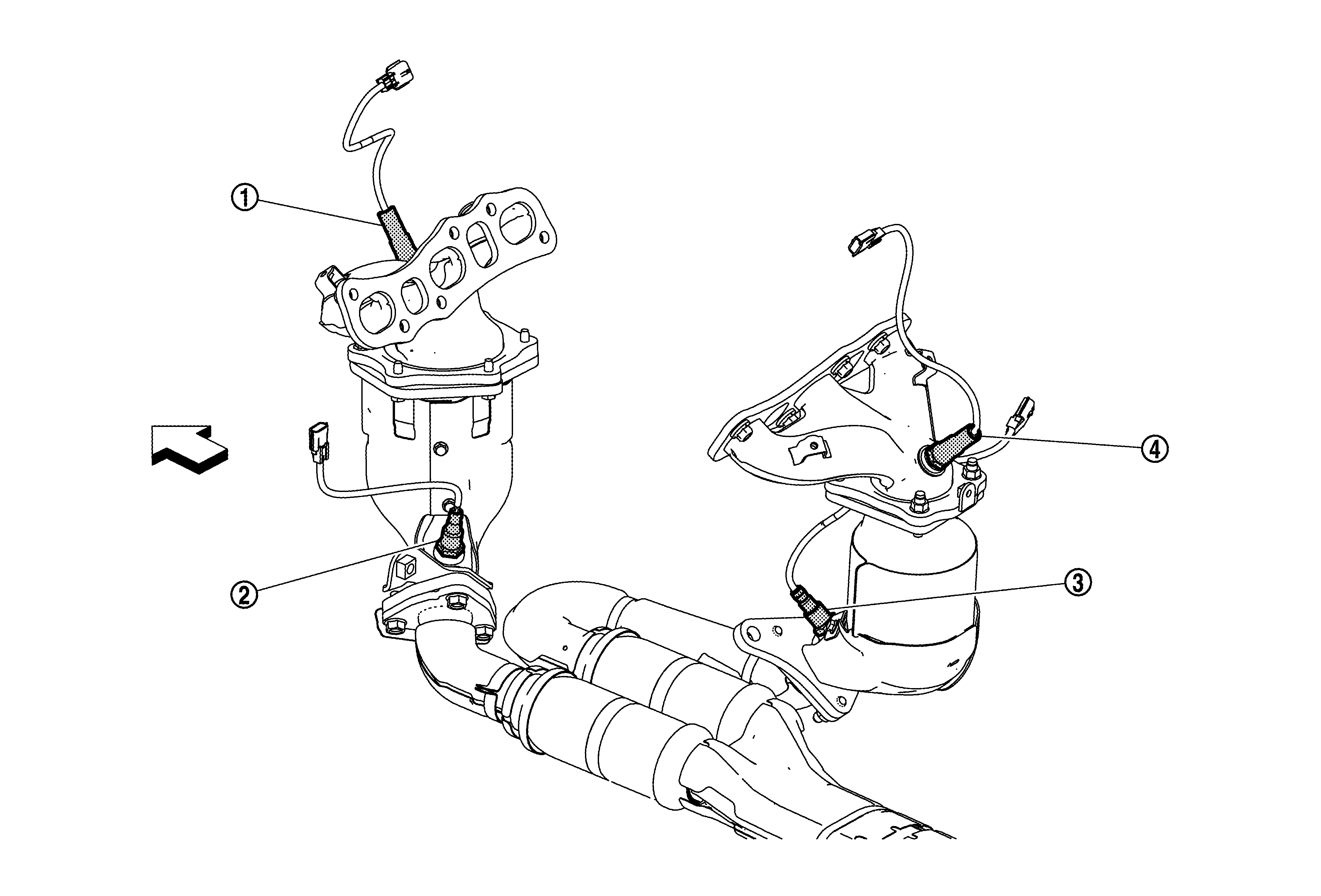 ①
④
②
③