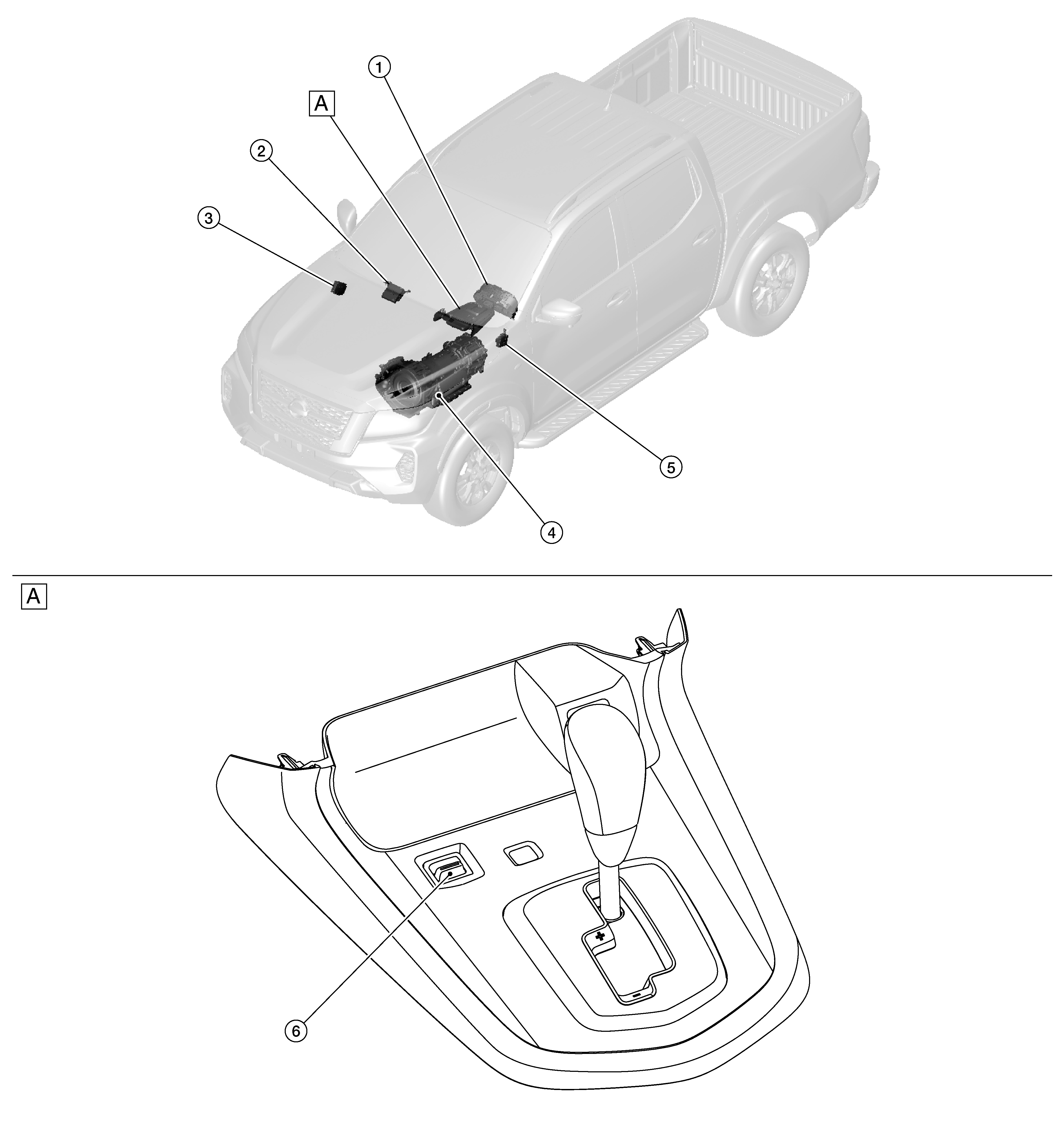 1
A
2
3
5
4

A

+
−
6