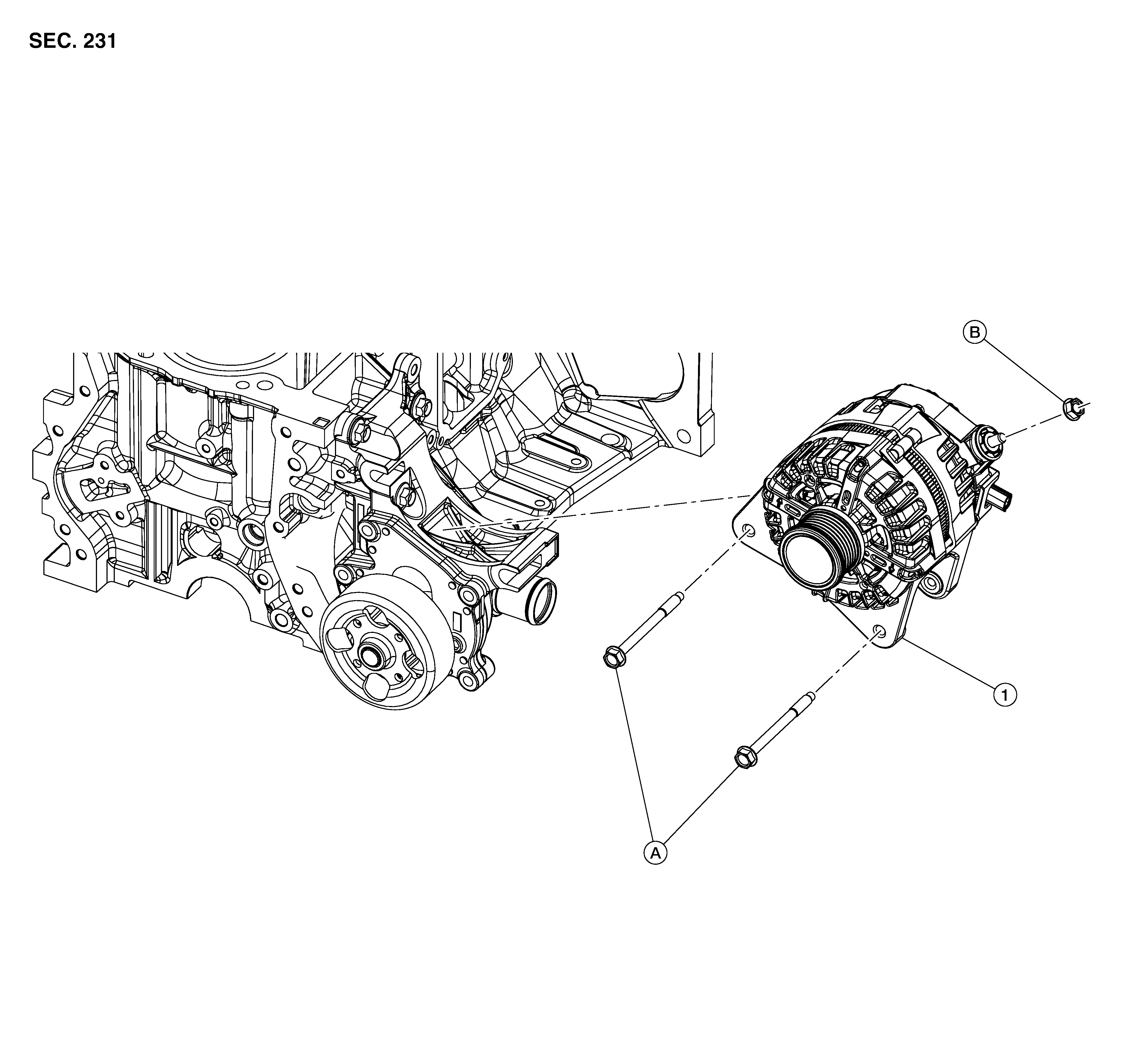 SEC. 231

B

1

A