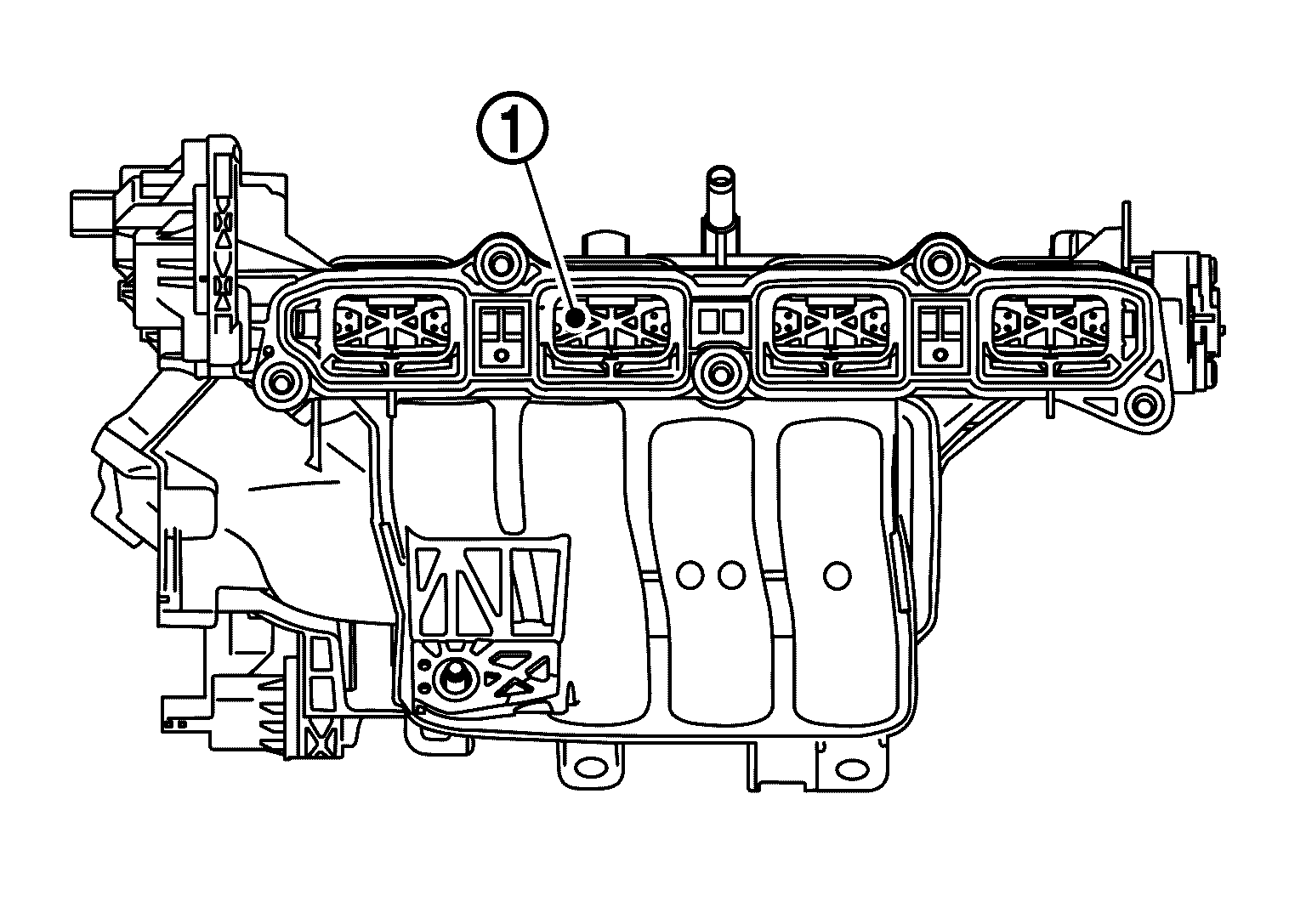 1