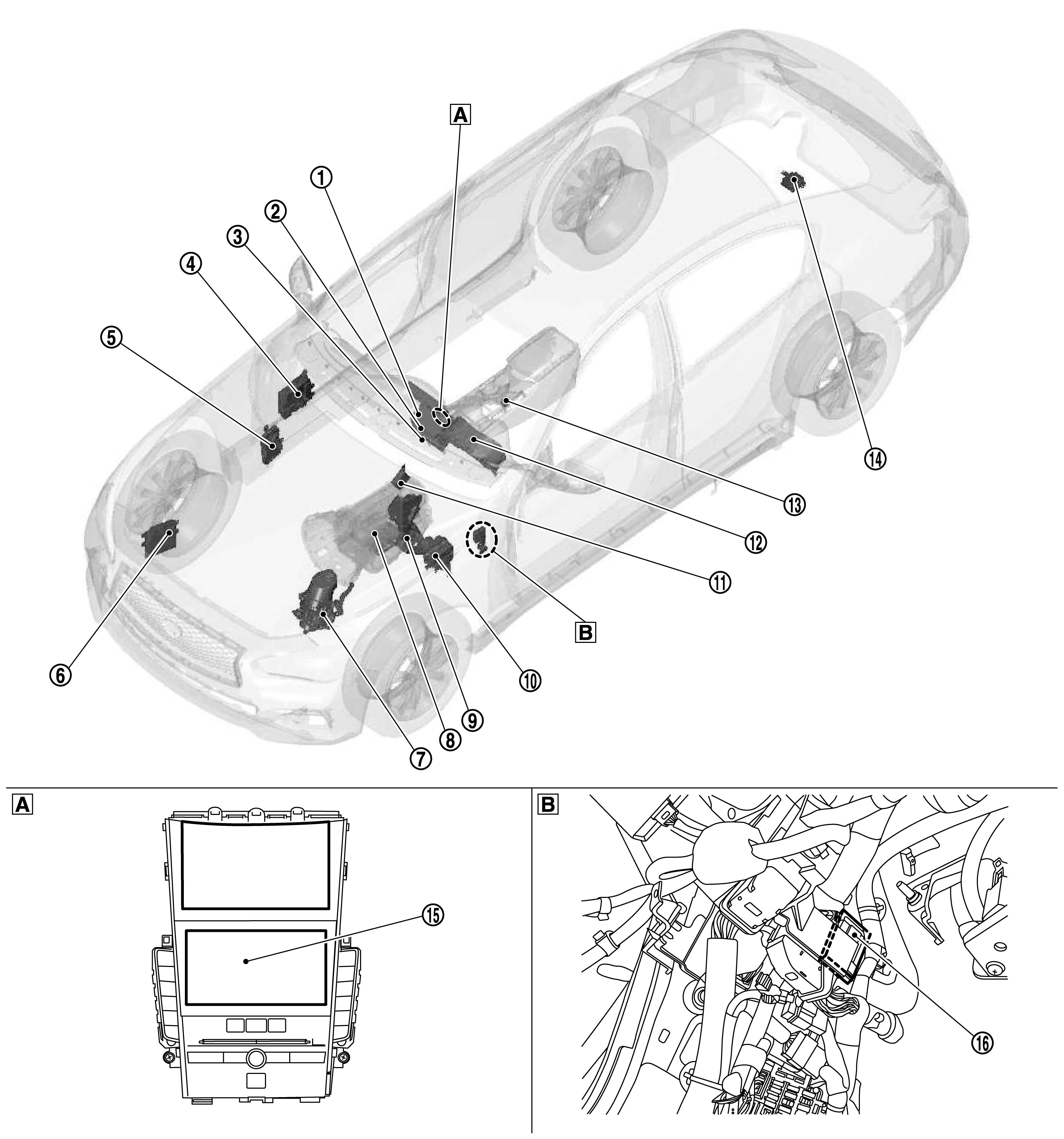 A
1
2
3
4
5
6
7
8
9
10
11
12
13
14
B

A
15

B
16