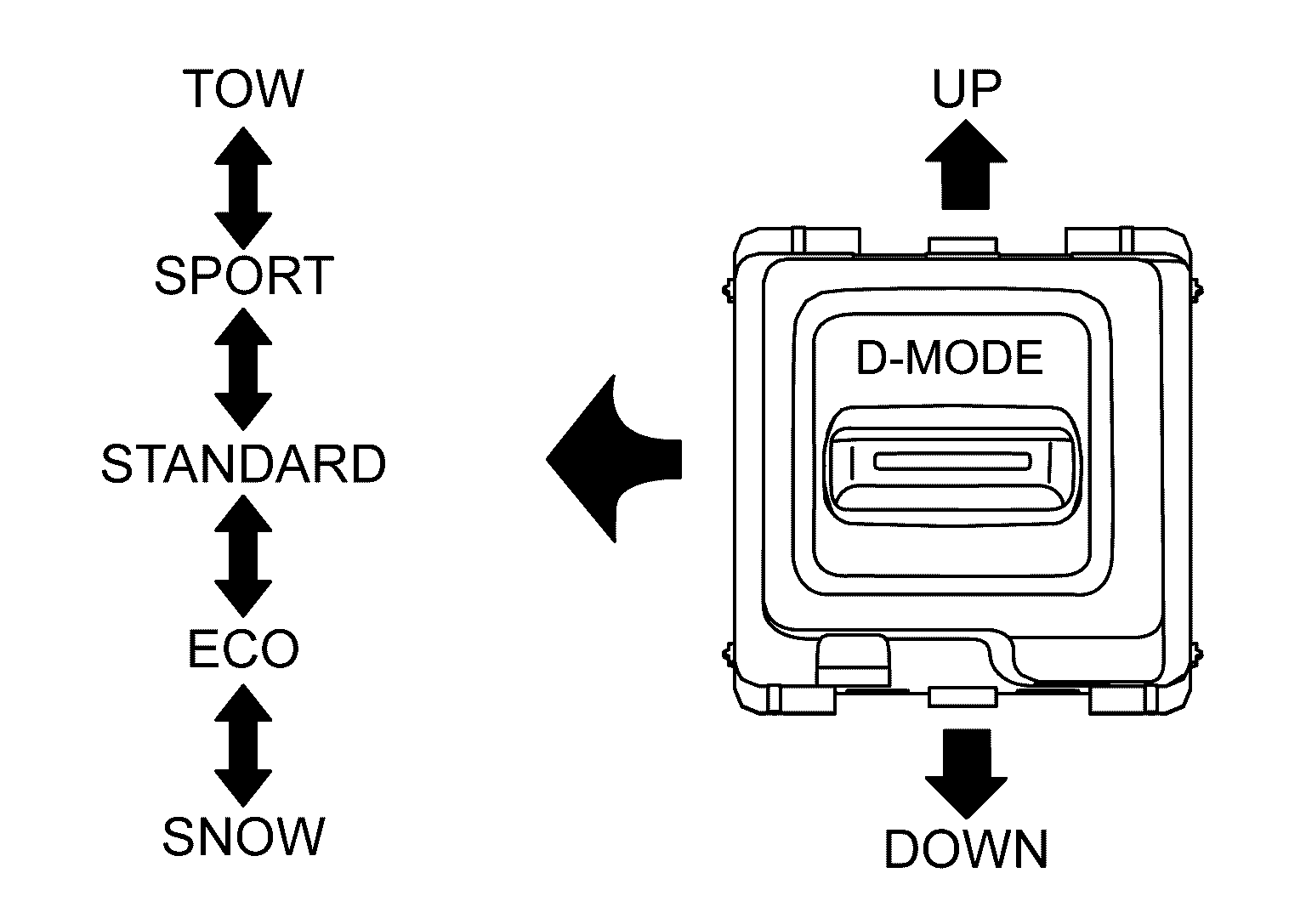 TOW
SPORT
STANDARD
ECO
SNOW

UP
D-MODE
DOWN