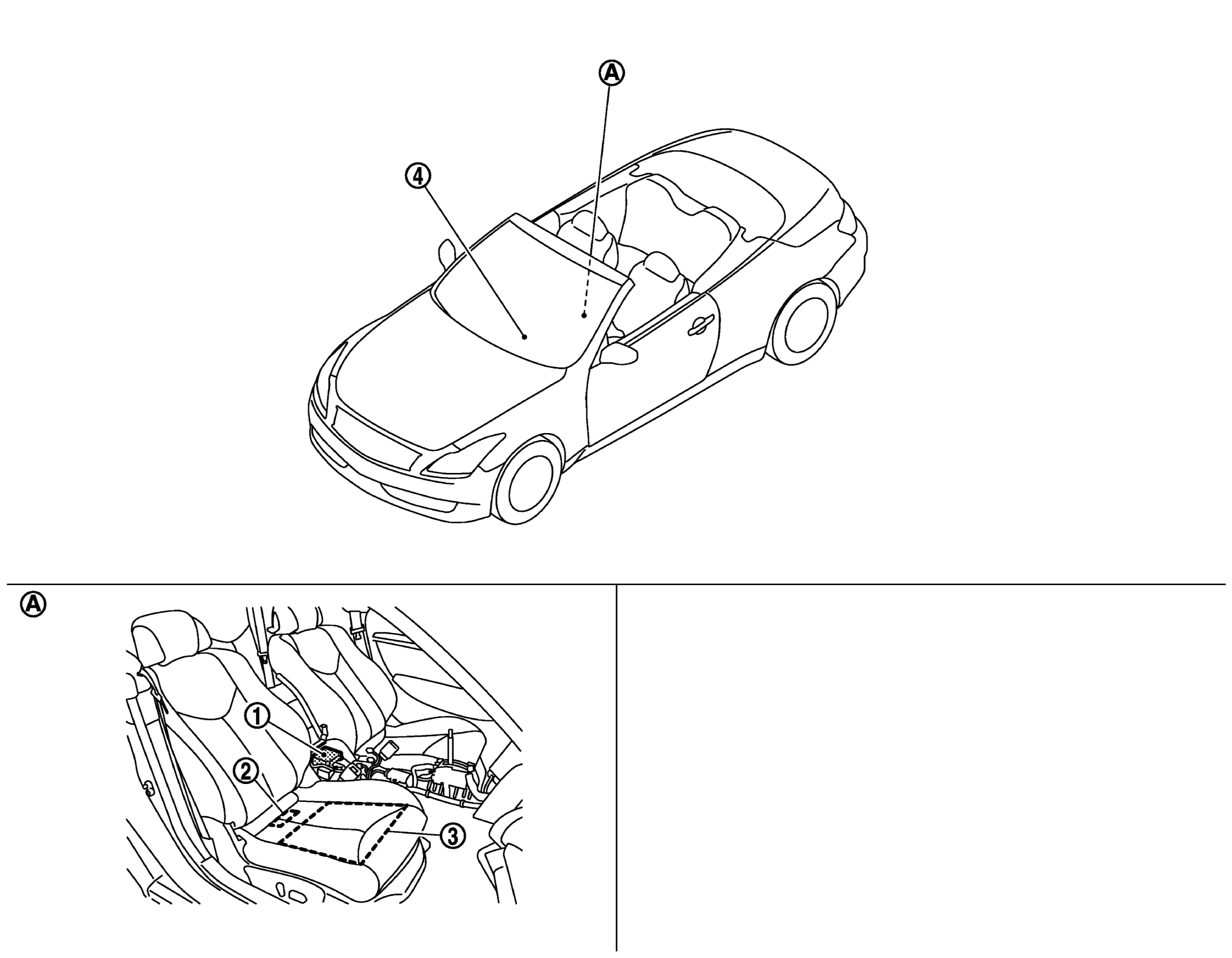 Ⓐ
④

Ⓐ
①
②
③