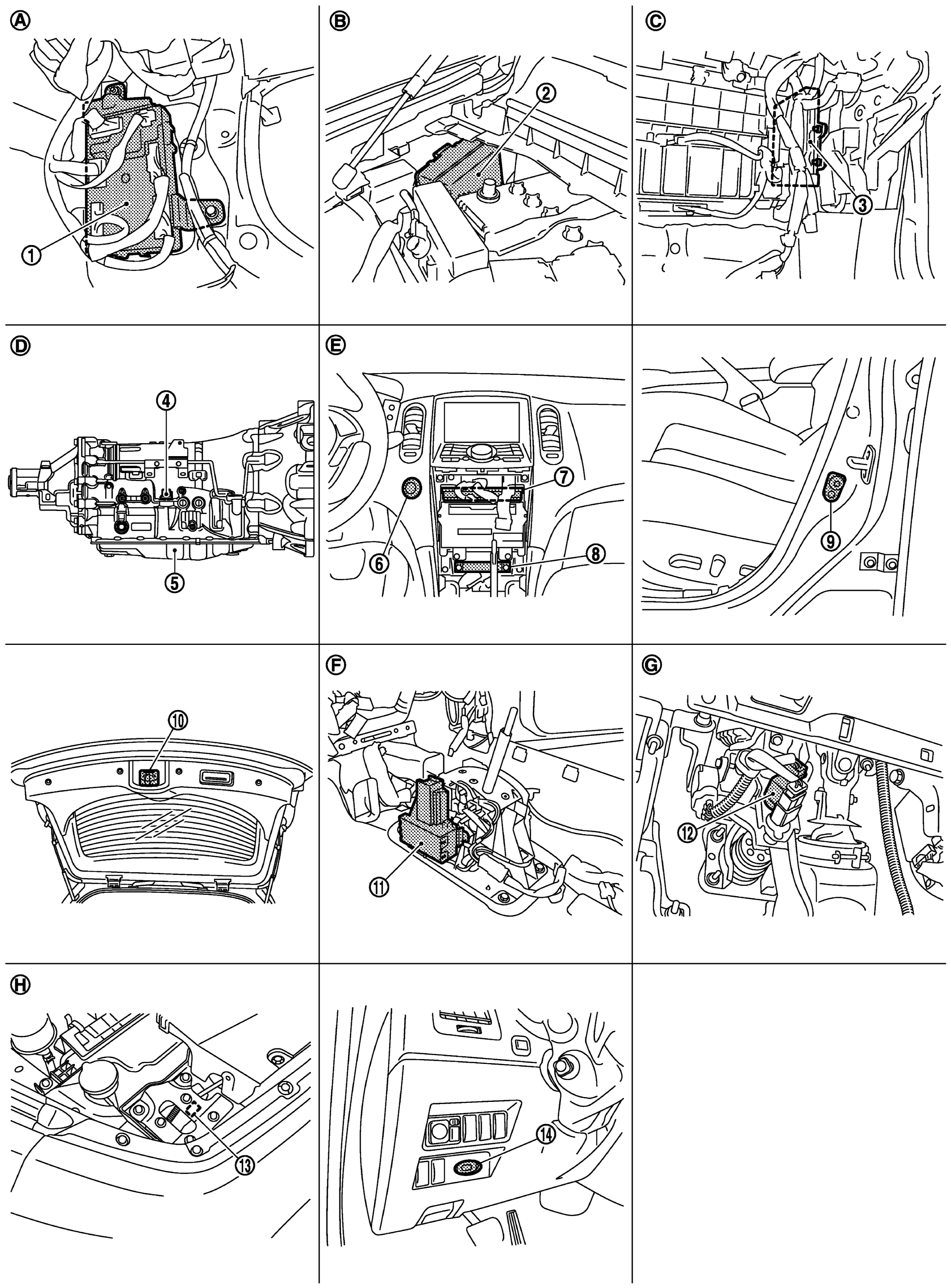 A
1

B
2

C
3

D
4
5

E
6
7
8

9

10

F
11

G
12

H
13

14