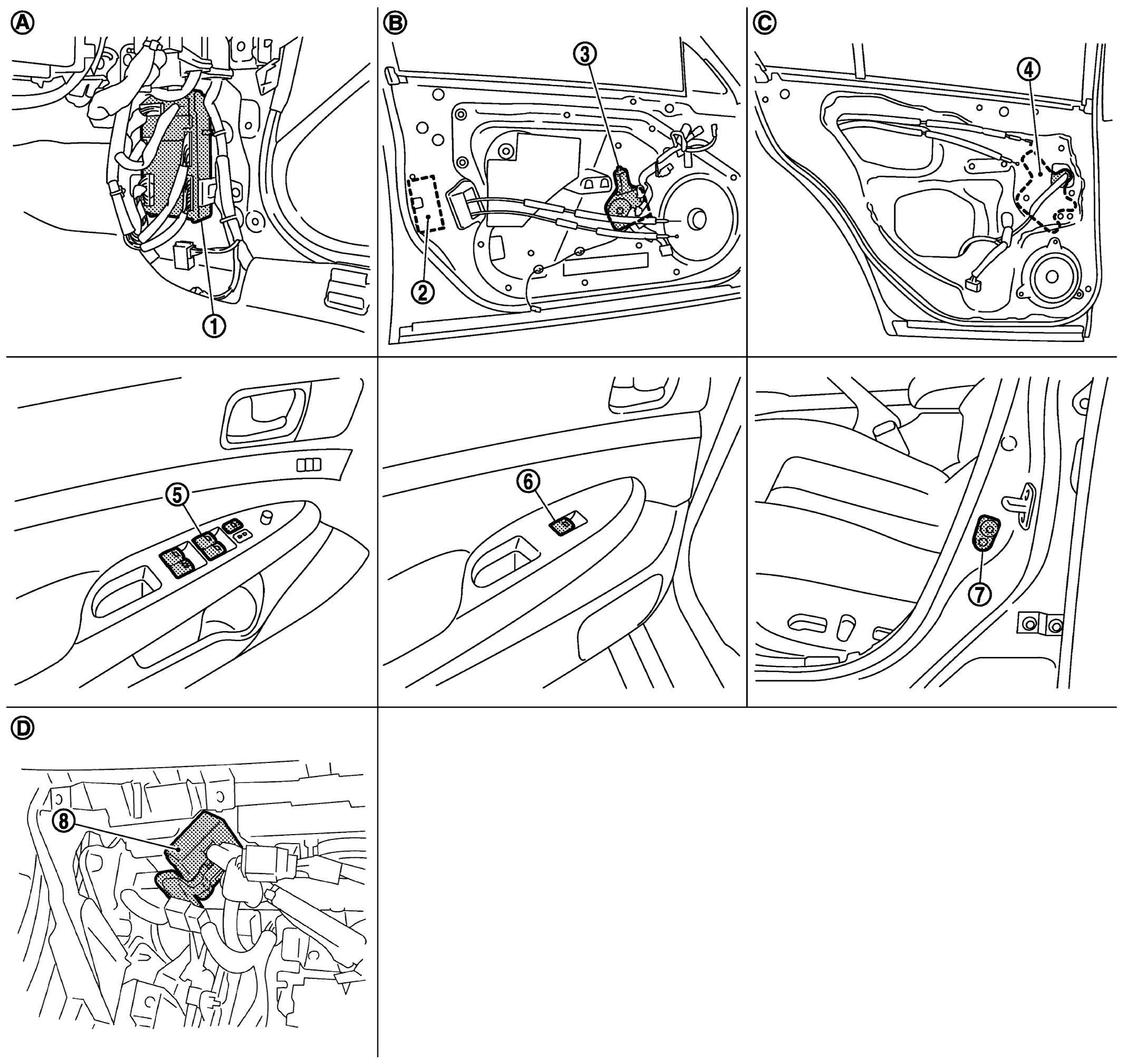 A
1

B
3
2

C
4

5

6

7

D
8