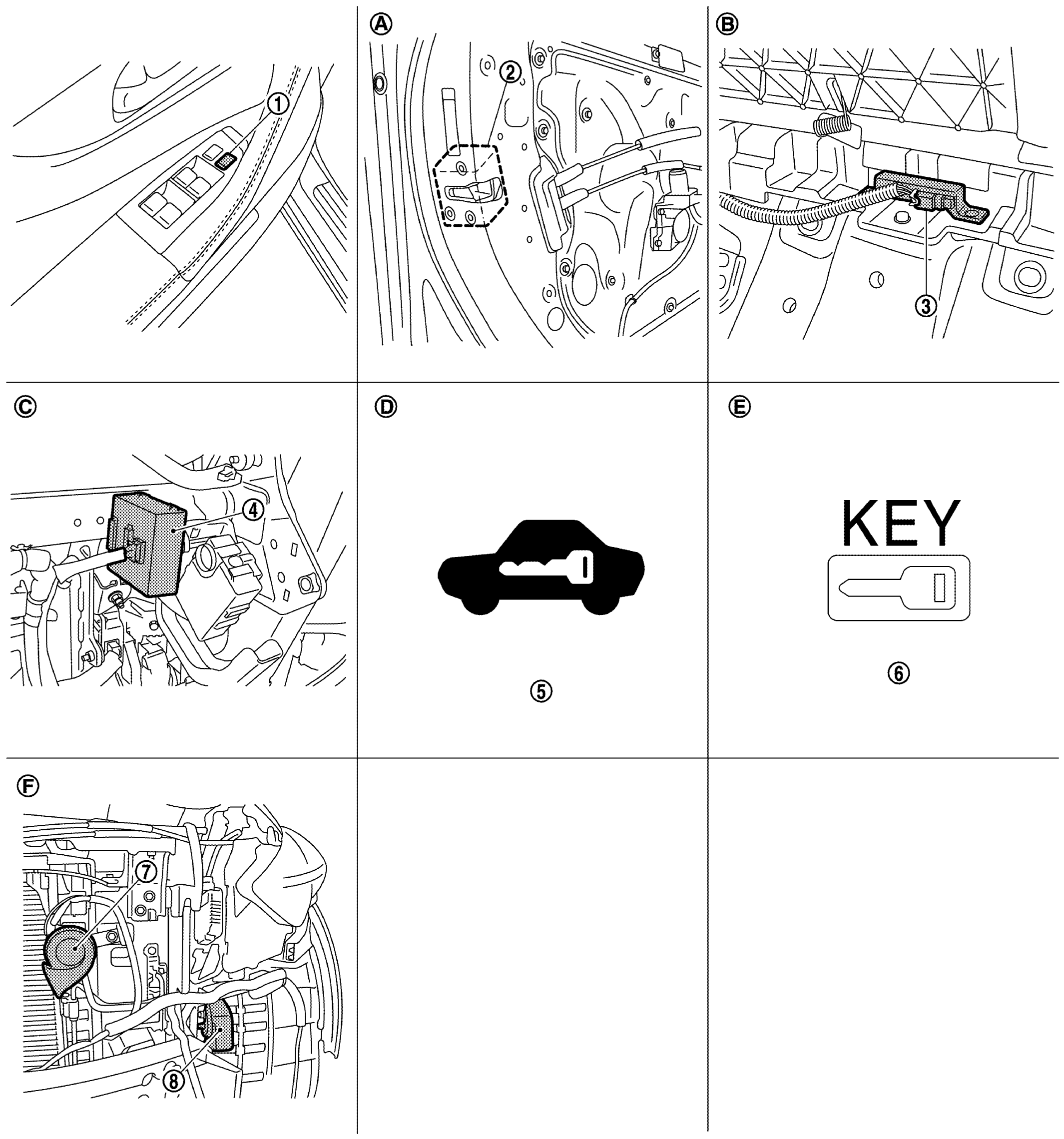 ①

Ⓐ
②

Ⓑ
③

Ⓒ
④

Ⓓ
⑤

Ⓔ
KEY
⑥

Ⓕ
⑦
⑧