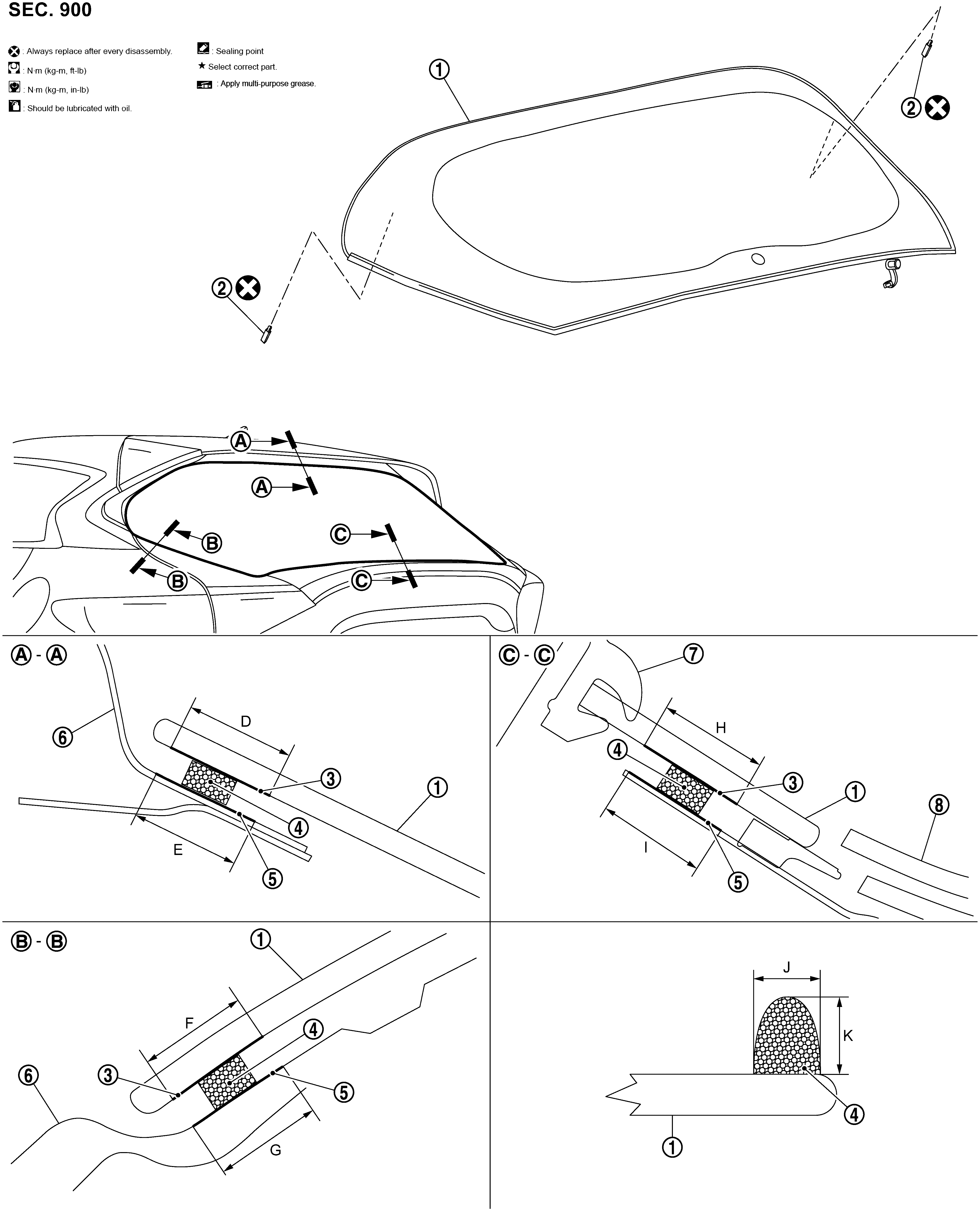 SEC. 900

: Always replace after every disassembly.
: N·m (kg-m, ft-lb)
: N·m (kg-m, in-lb)
: Should be lubricated with oil.
: Sealing point
★ Select correct part.
: Apply multi-purpose grease.

1
2
2

A
A
B
B
C
C

A - A
6
D
3
1
4
E
5

C - C
7
H
4
3
1
8
I
5

B - B
1
F
4
6
3
5
G

J
K
4
1