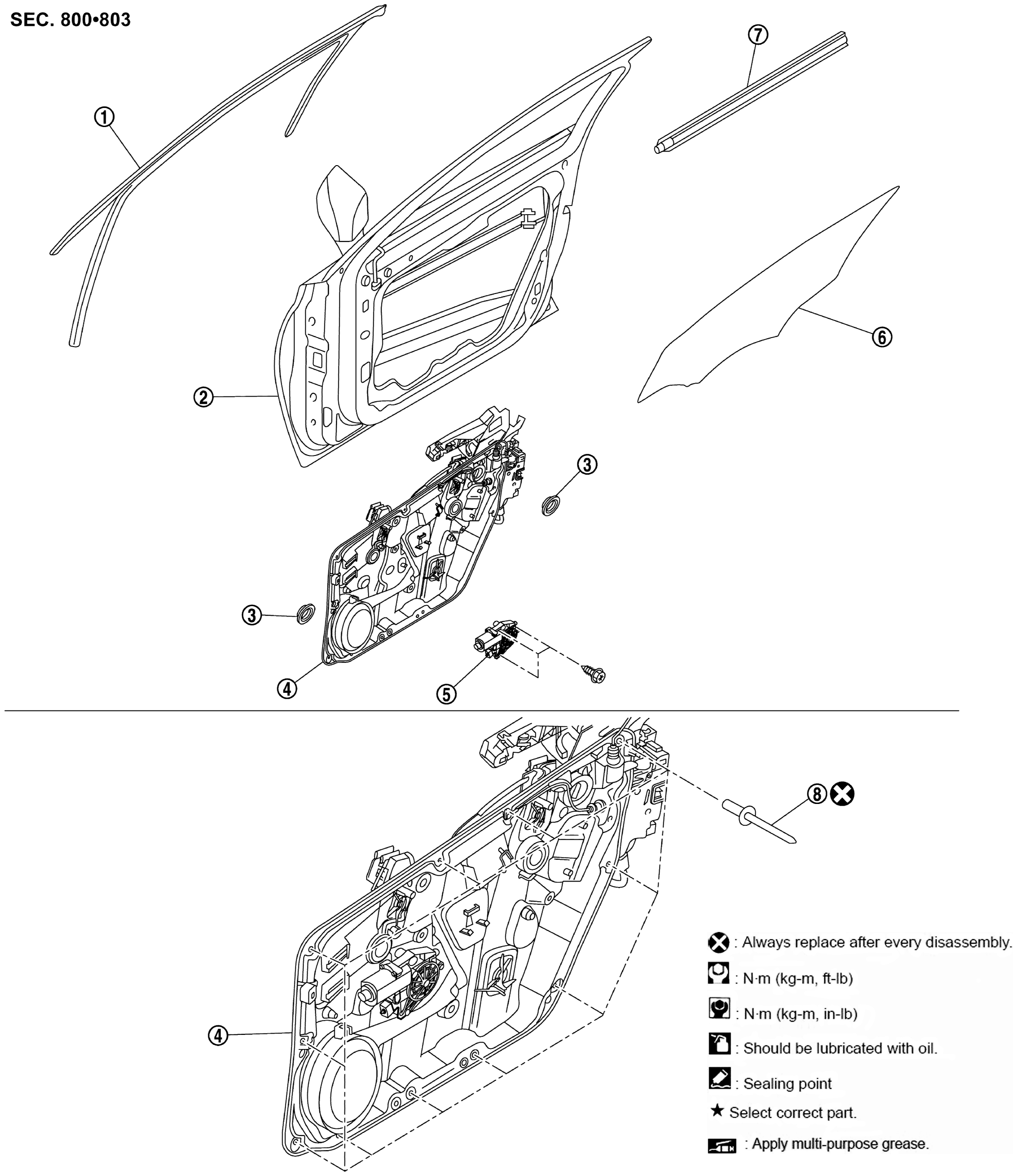 SEC. 800•803

①
⑦
②
⑥
③
③
④
⑤
⑧
④

: Always replace after every disassembly.
: N·m (kg-m, ft-lb)
: N·m (kg-m, in-lb)
: Should be lubricated with oil.
: Sealing point
★ Select correct part.
: Apply multi-purpose grease.