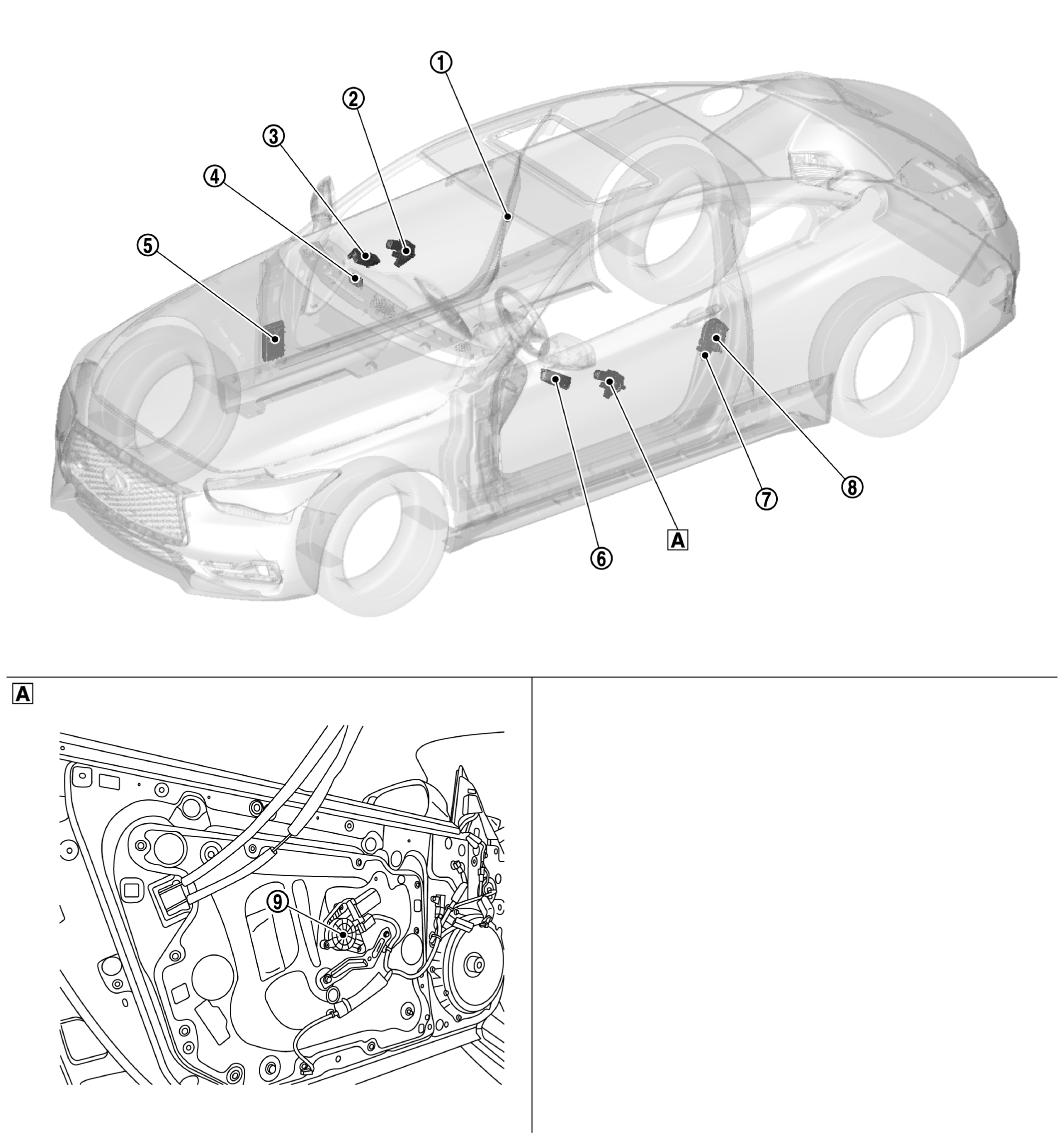 1
2
3
4
5
6
A
7
8

A
9