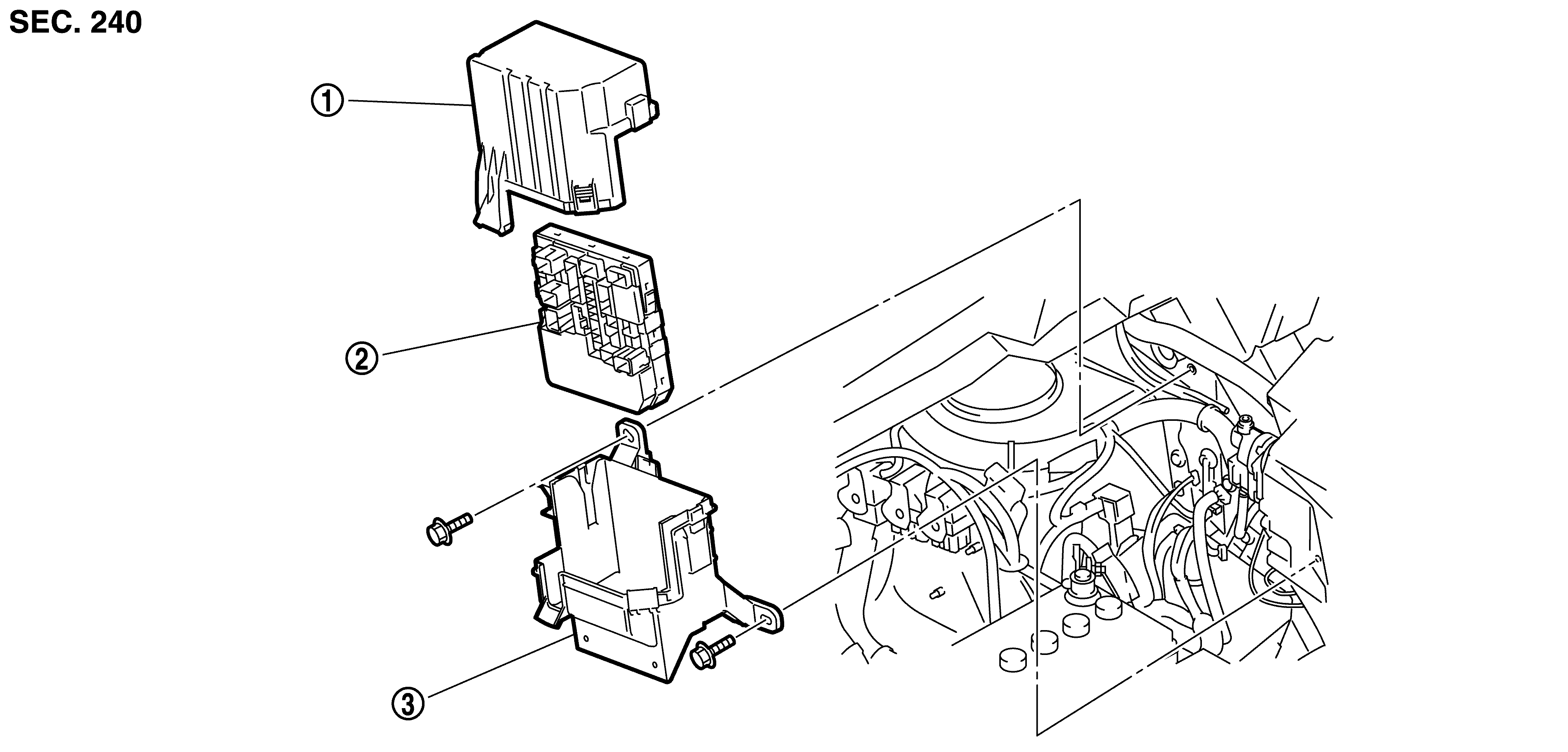 SEC. 240

①

②

③