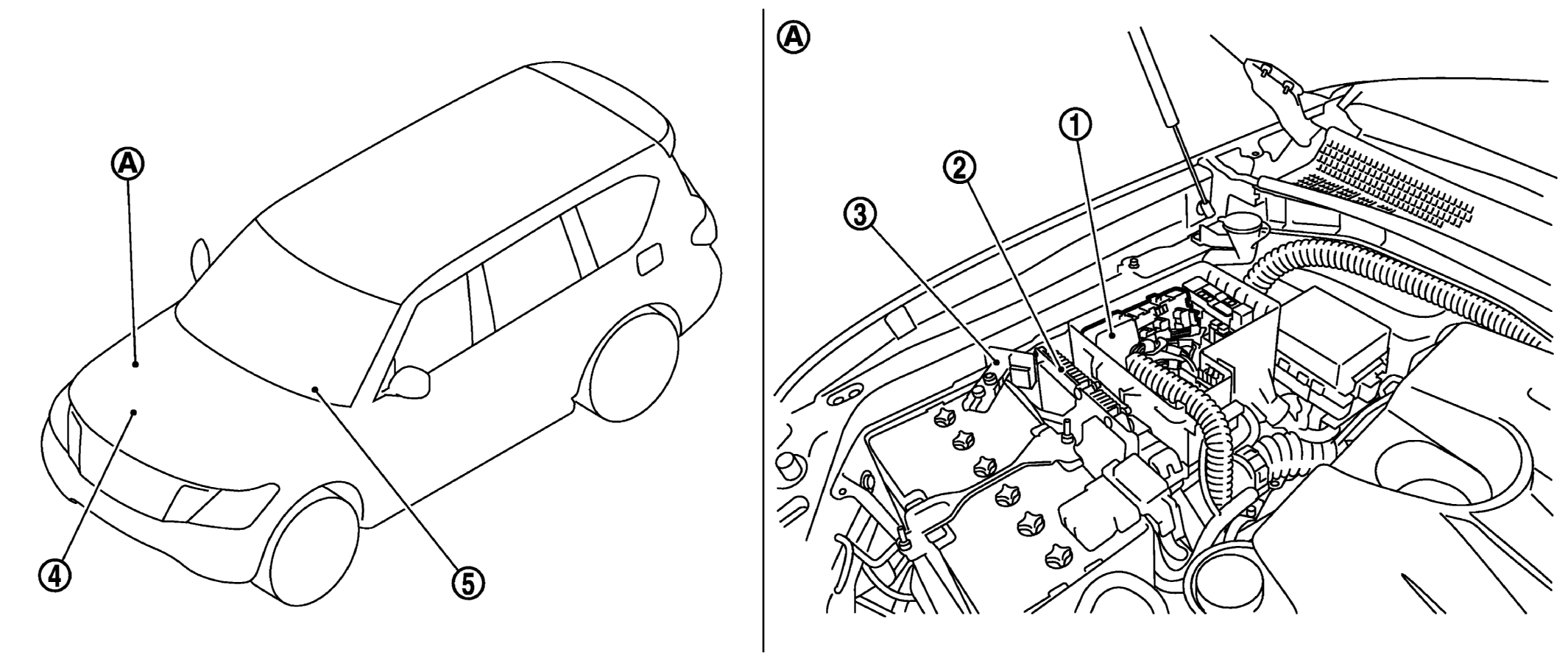 A
4
5
A
1
2
3