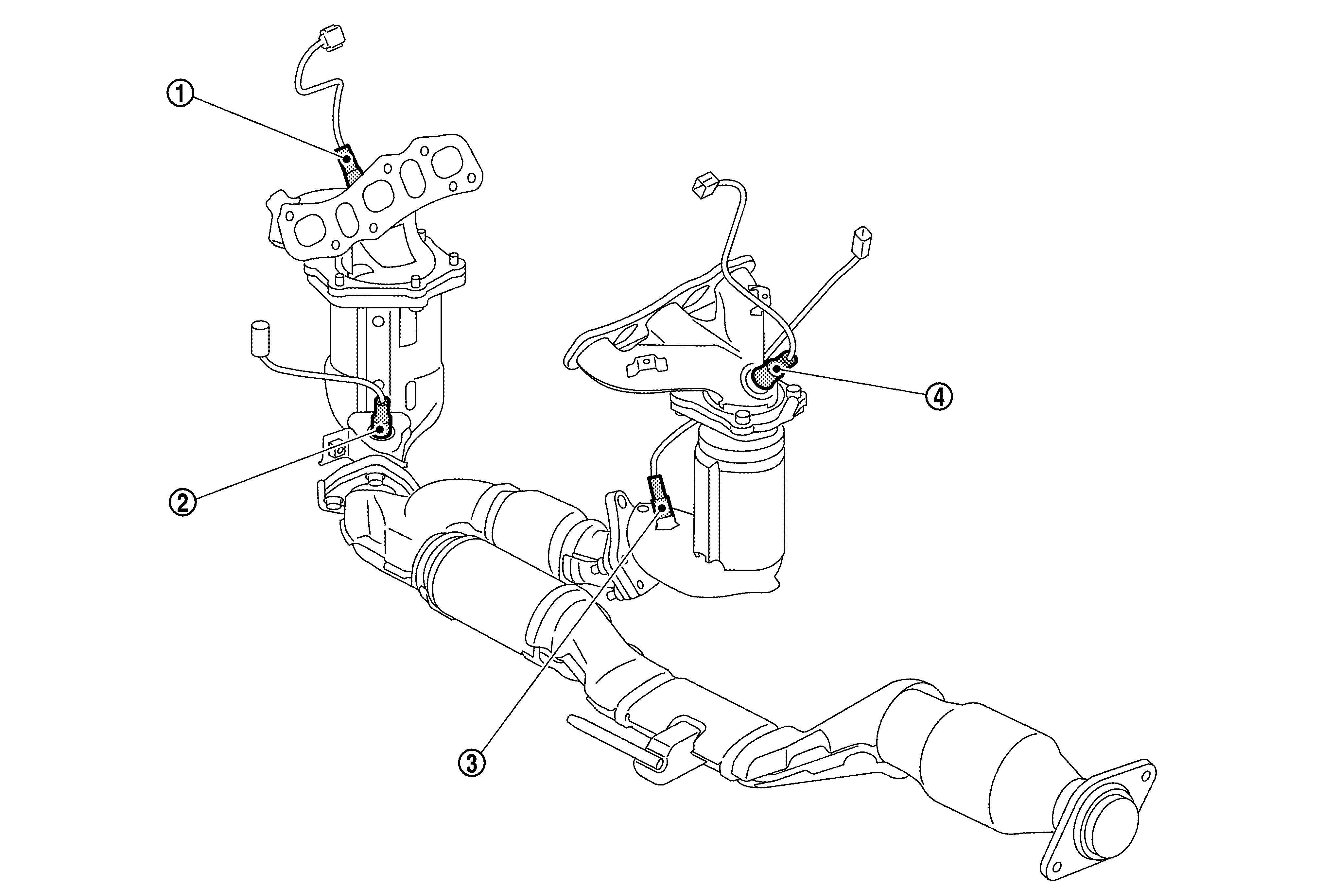 ①
②
③
④