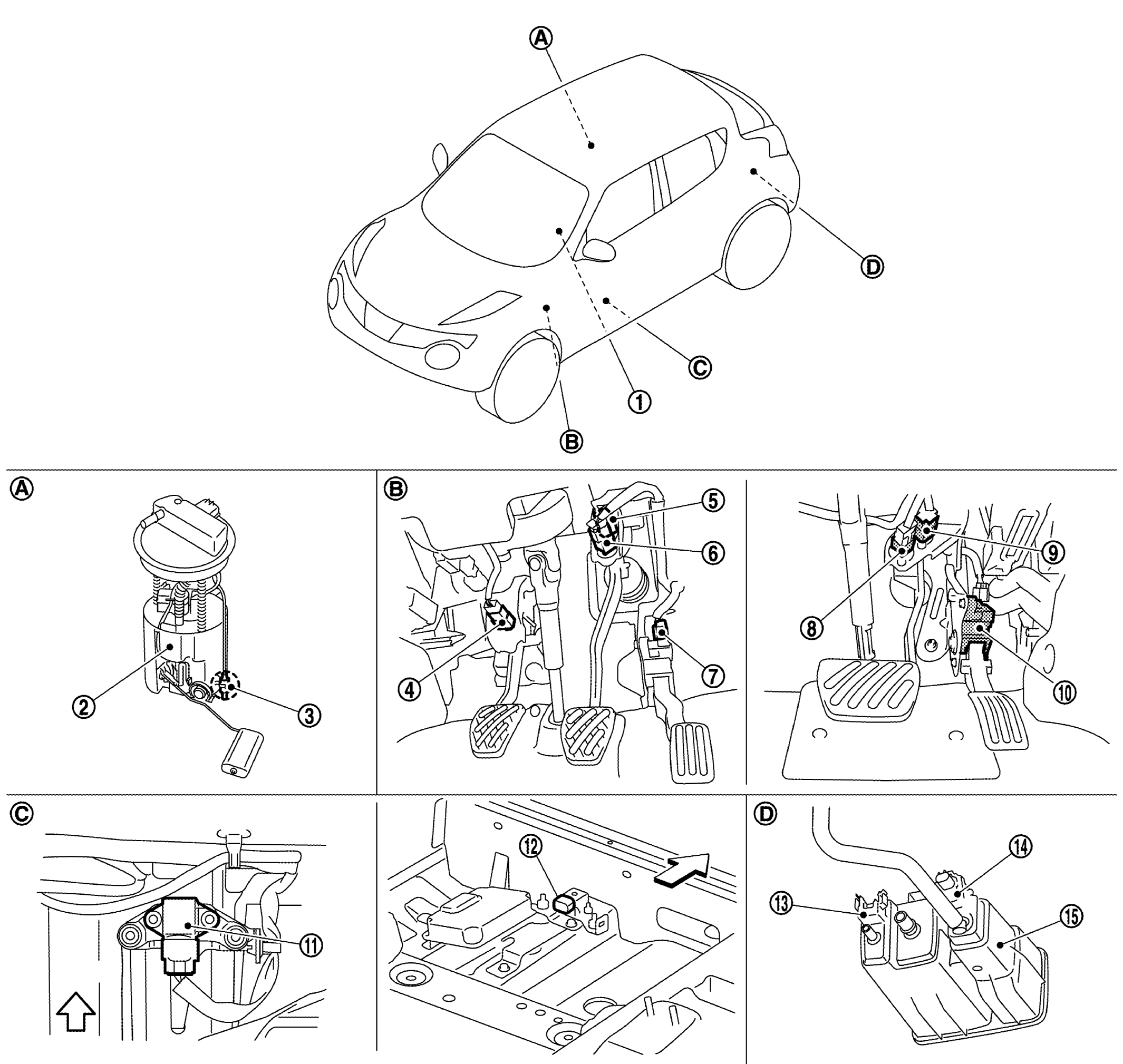 A
D
C
1
B
A
2
3
B
5
6
4
7
9
8
10
C
11
12
D
14
13
15