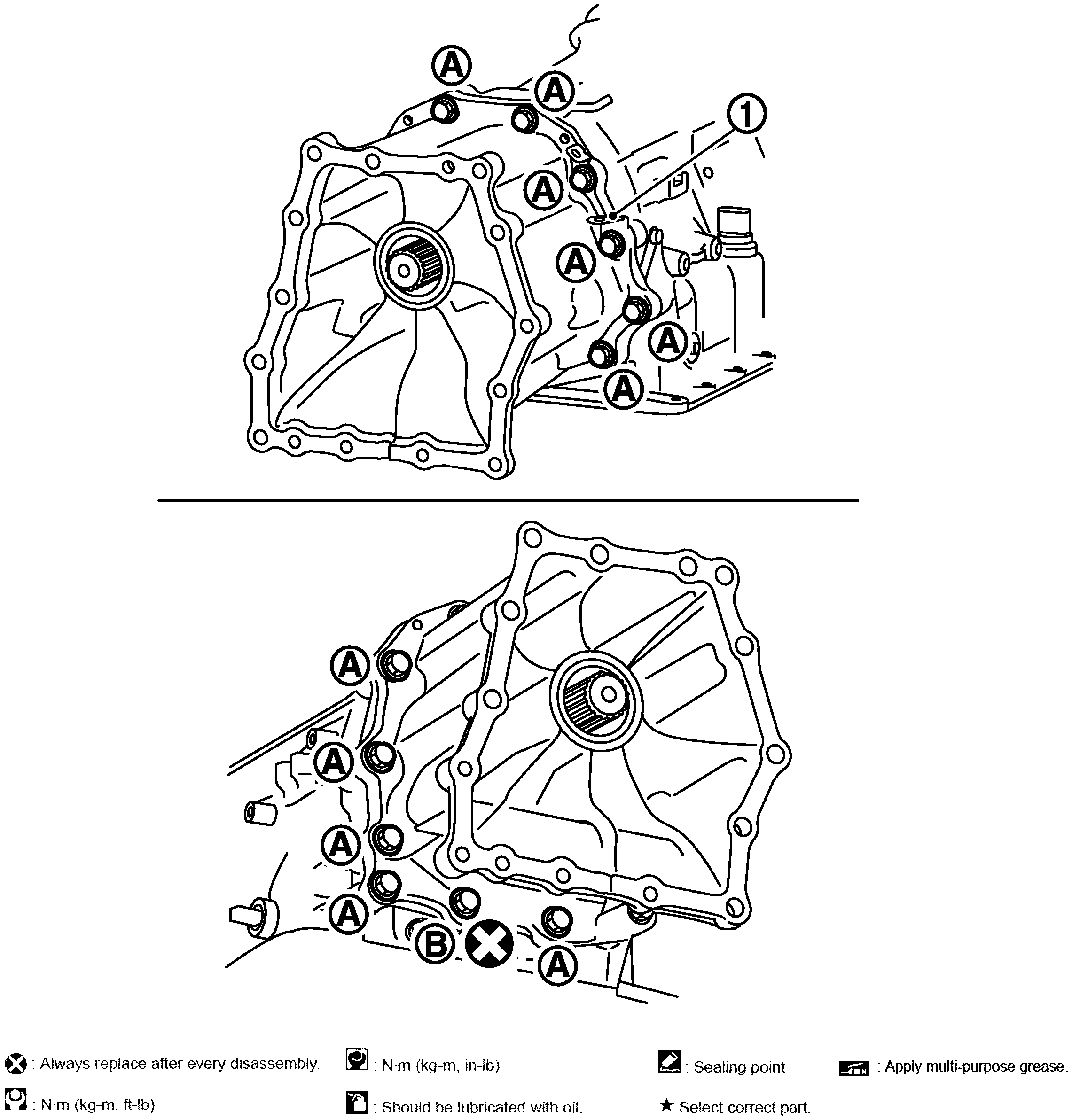 A
A
1
A
A
A
A

A
A
A
A
B
A

: Always replace after every disassembly.
: N·m (kg-m, in-lb)
: Sealing point
: Apply multi-purpose grease.
: N·m (kg-m, ft-lb)
: Should be lubricated with oil.
★ Select correct part.