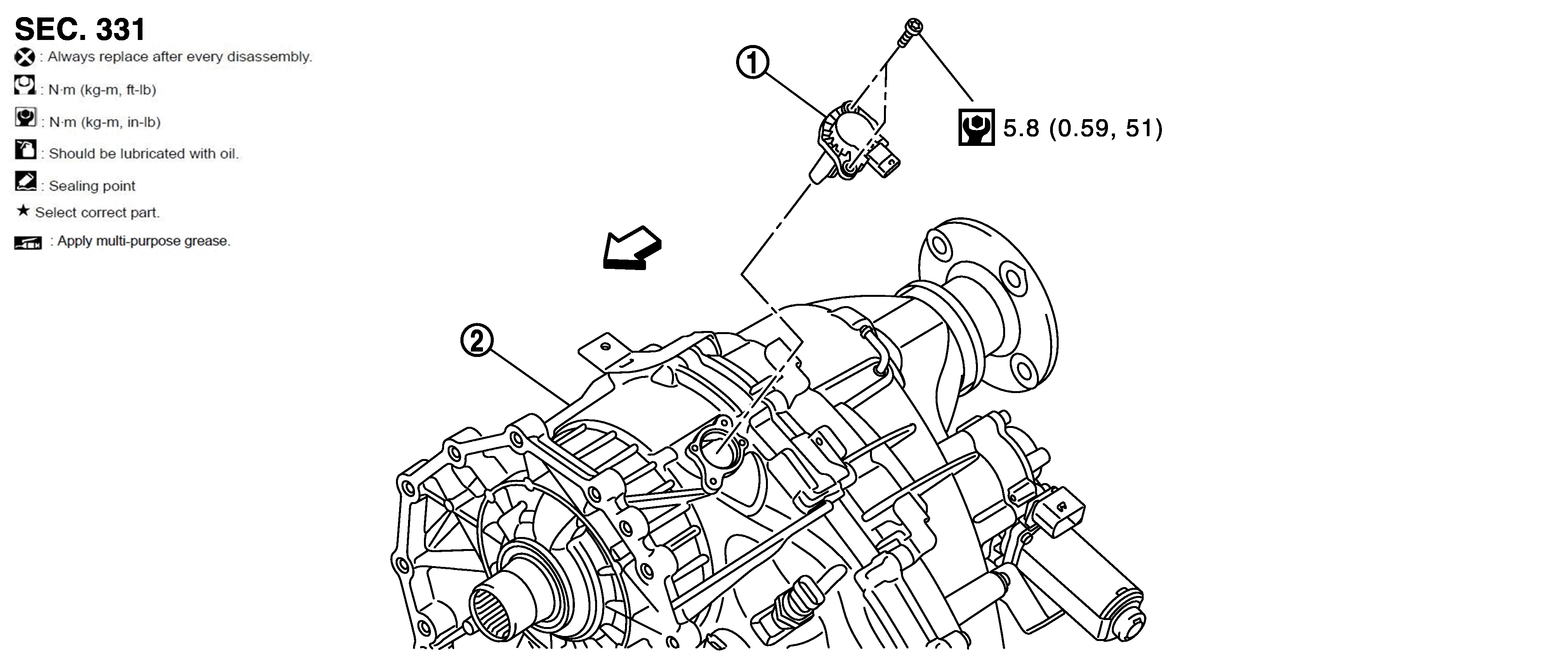 SEC. 331

: Always replace after every disassembly.

: N·m (kg-m, ft-lb)

: N·m (kg-m, in-lb)

: Should be lubricated with oil.

: Sealing point

★ Select correct part.

: Apply multi-purpose grease.

①

5.8 (0.59, 51)

②