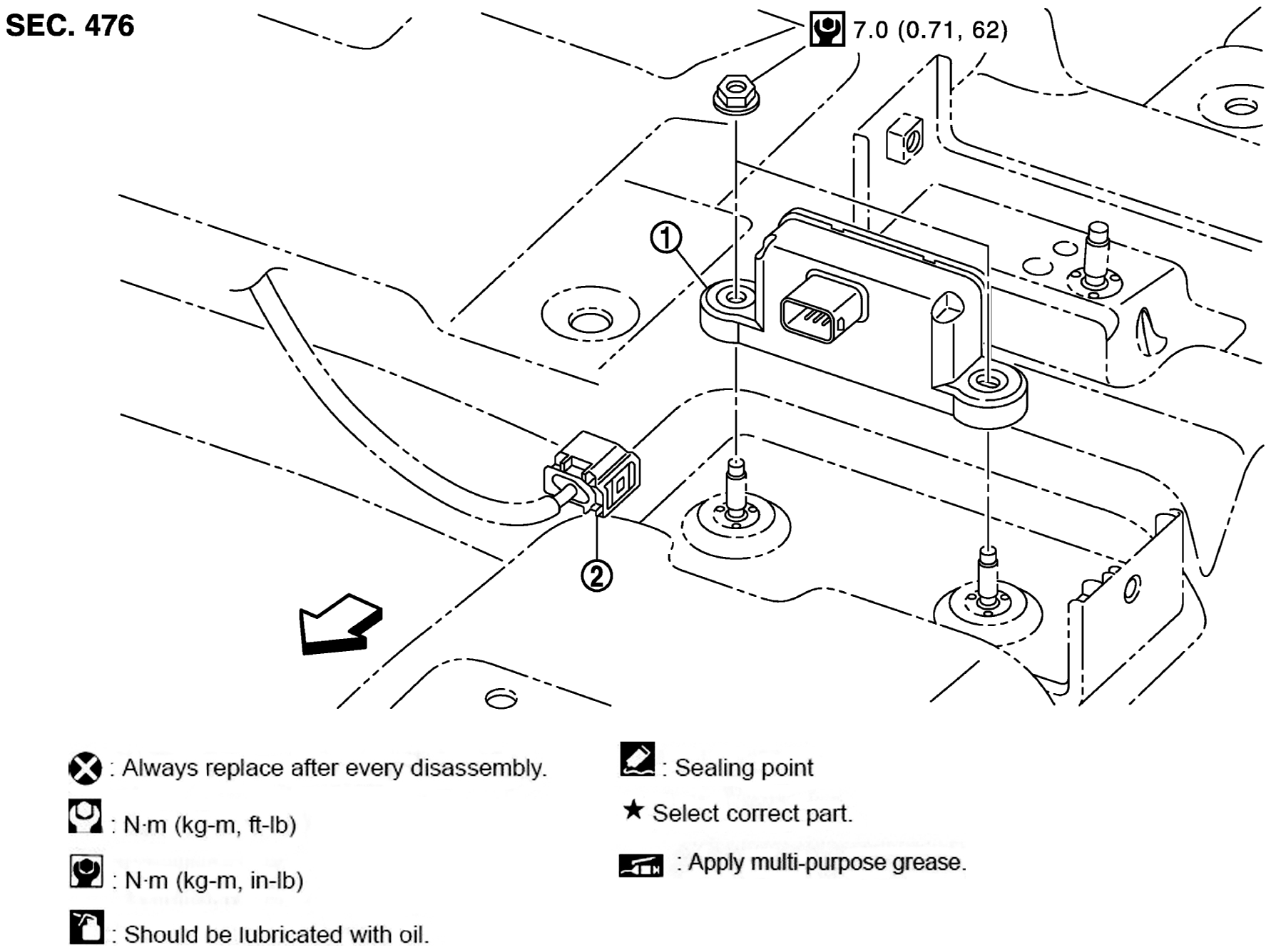 SEC. 476

7.0 (0.71, 62)

①

②

: Always replace after every disassembly.

: N·m (kg-m, ft-lb)

: N·m (kg-m, in-lb)

: Should be lubricated with oil.

: Sealing point

★ Select correct part.

: Apply multi-purpose grease.