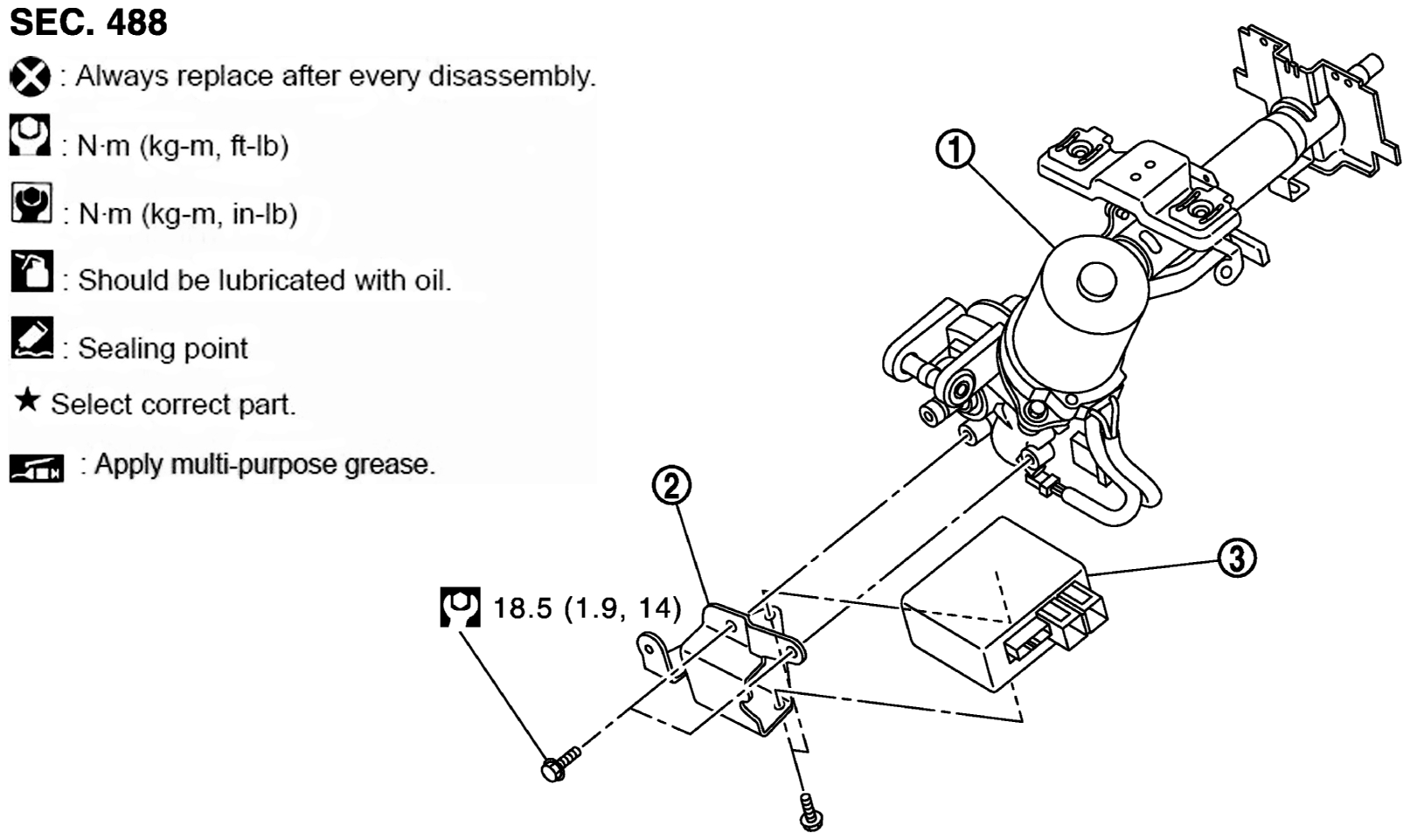 SEC. 488

: Always replace after every disassembly.

: N·m (kg-m, ft-lb)

: N·m (kg-m, in-lb)

: Should be lubricated with oil.

: Sealing point

★ Select correct part.

: Apply multi-purpose grease.

1

2

3

18.5 (1.9, 14)