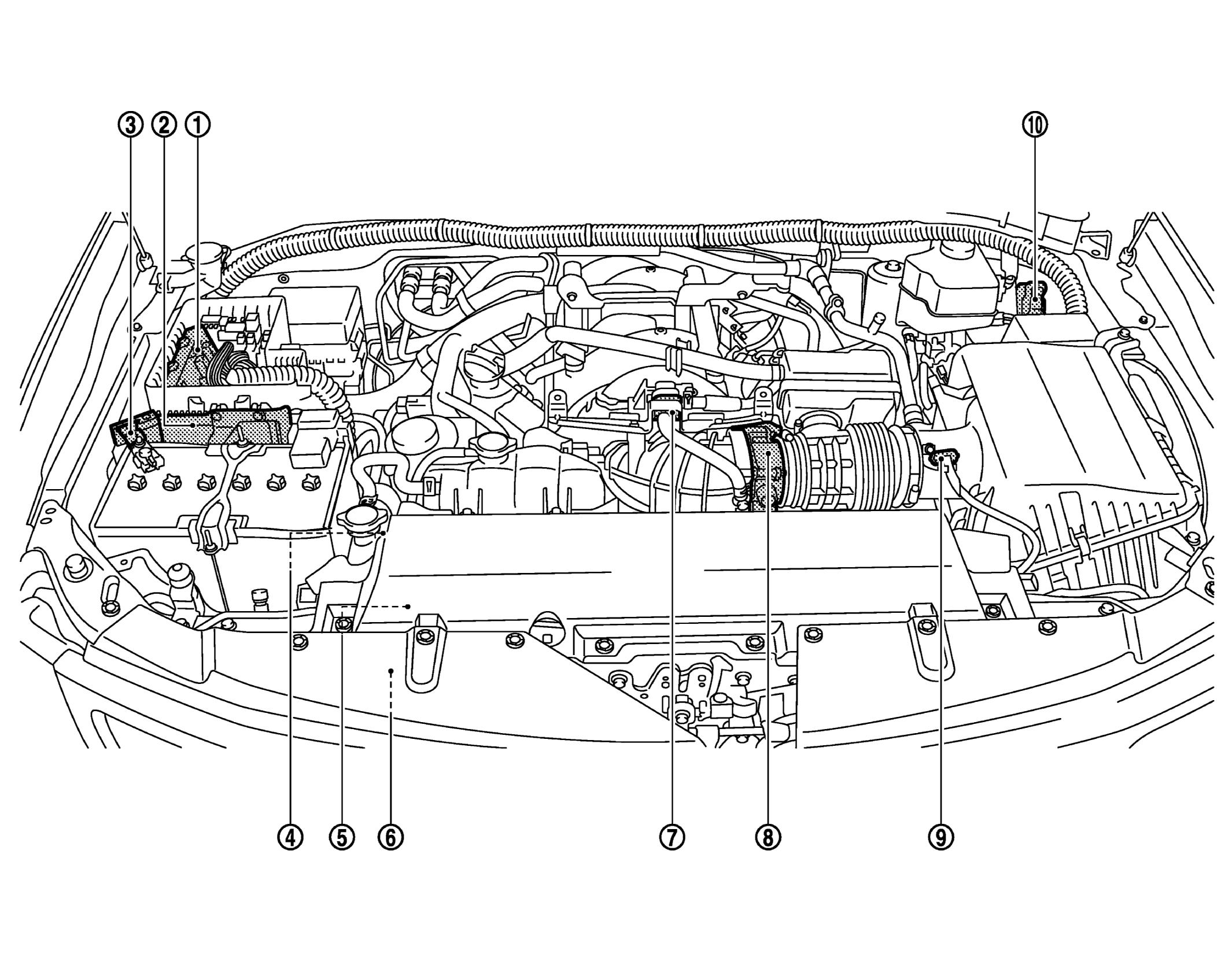 ③ ② ①

⑩

④ ⑤ ⑥ ⑦ ⑧ ⑨