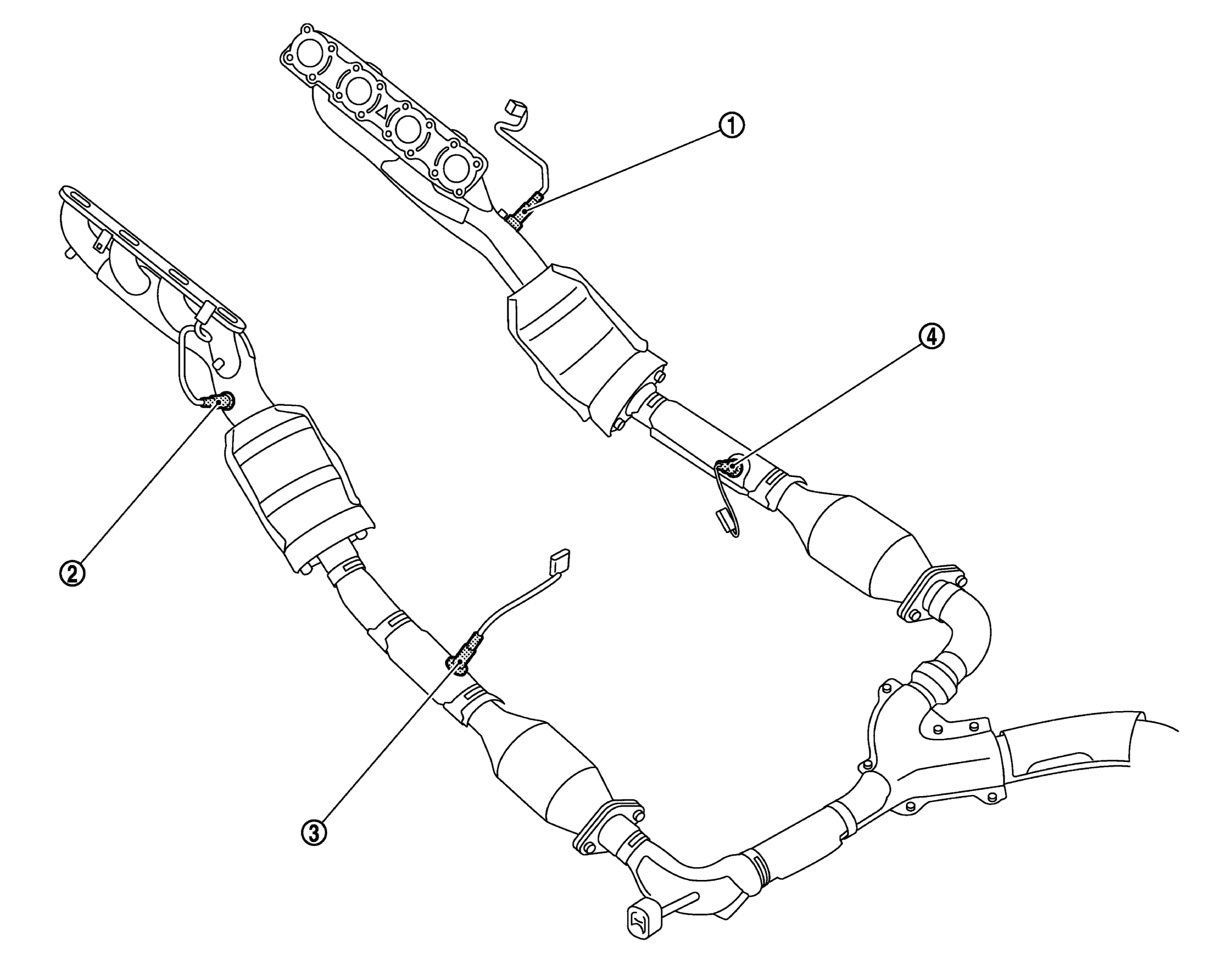 ①
④
②
③