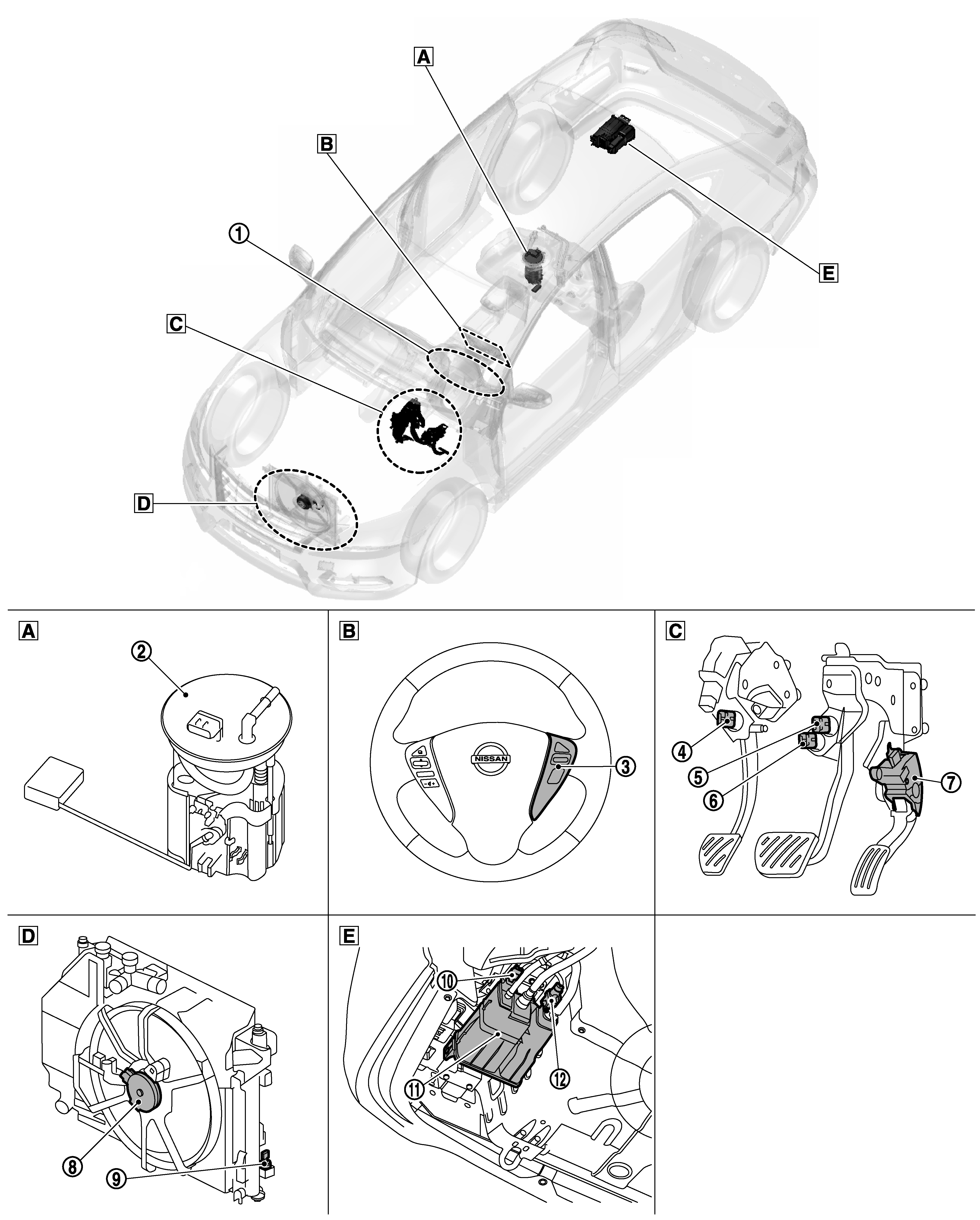 A

B

1

C

D

E

A

2

B

NISSAN

3

C

4

5

6

7

D

8

9

E

10

11

12