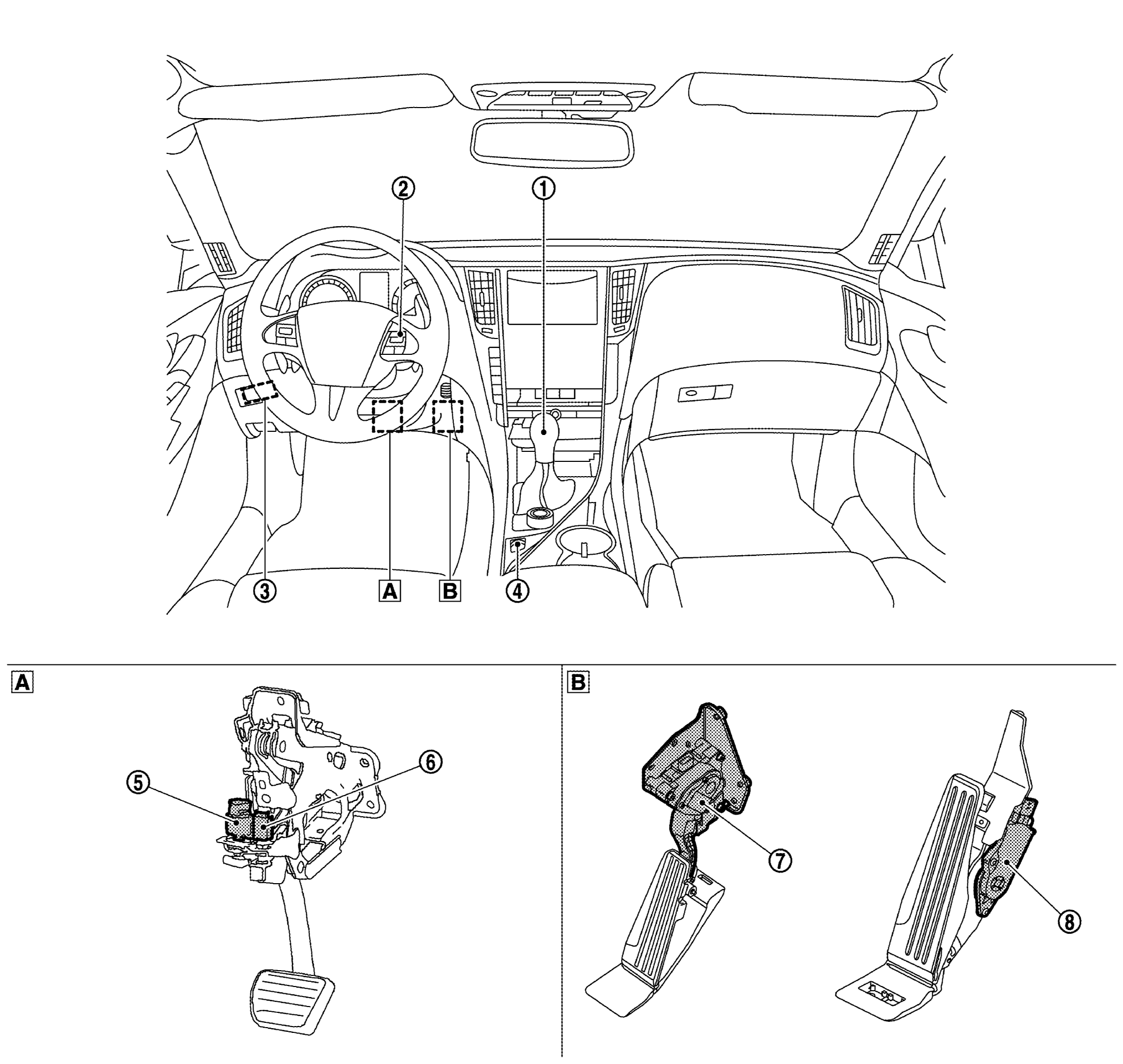 ②
①
③
A
B
④
A
⑤
⑥
B
⑦
⑧