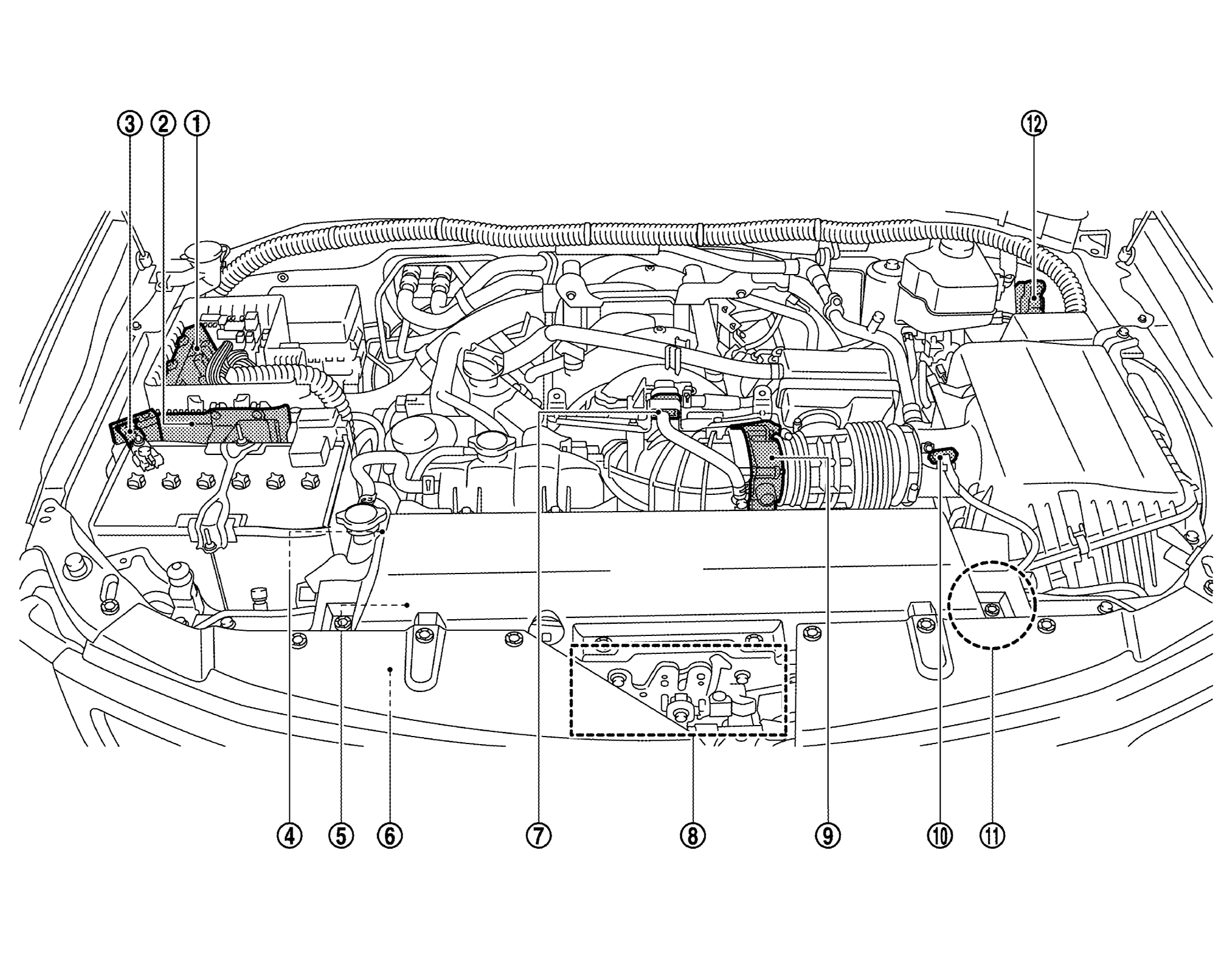 ③ ② ①

⑫

④ ⑤ ⑥ ⑦ ⑧ ⑨ ⑩ ⑪