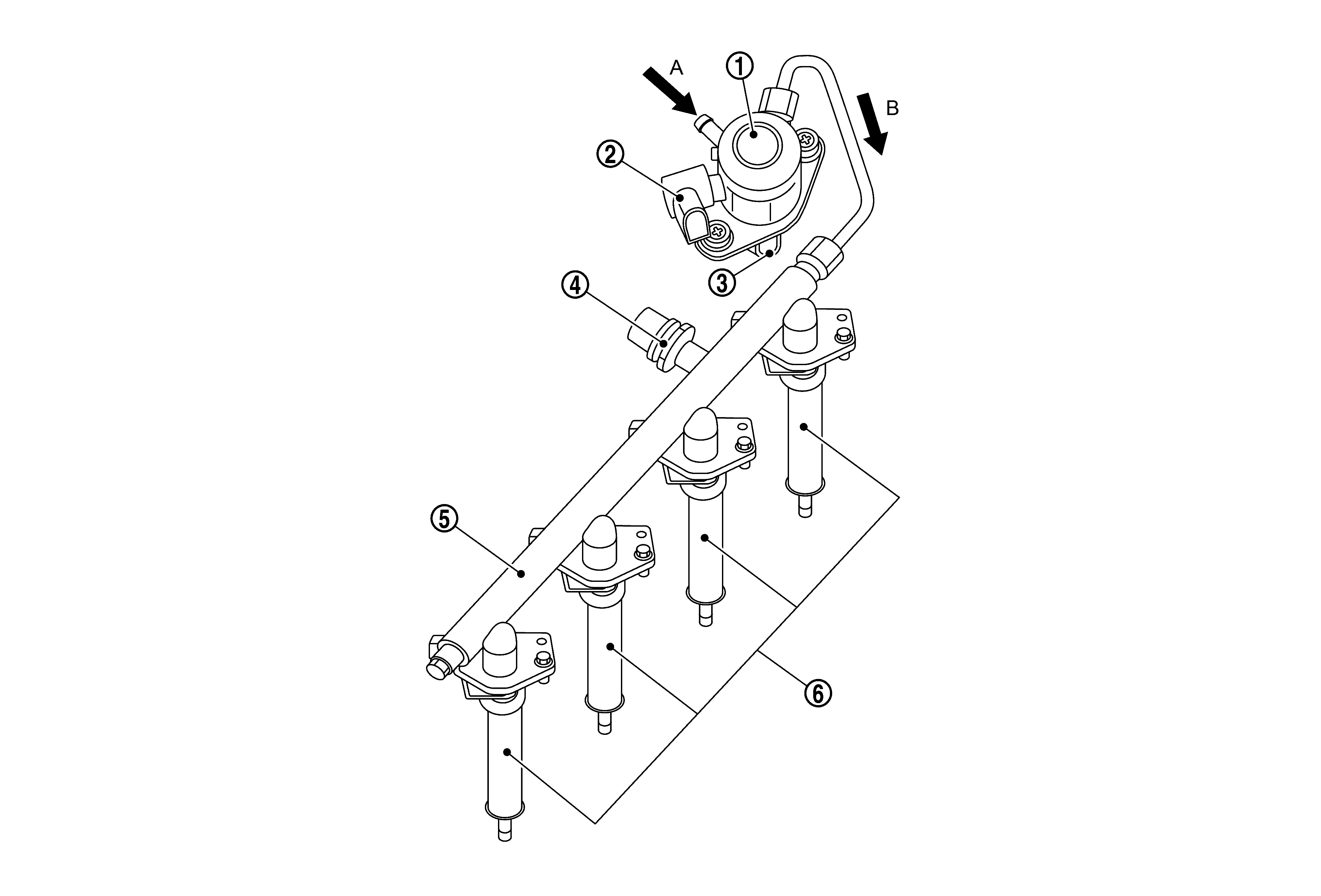 A
①
B
②
③
④
⑤
⑥