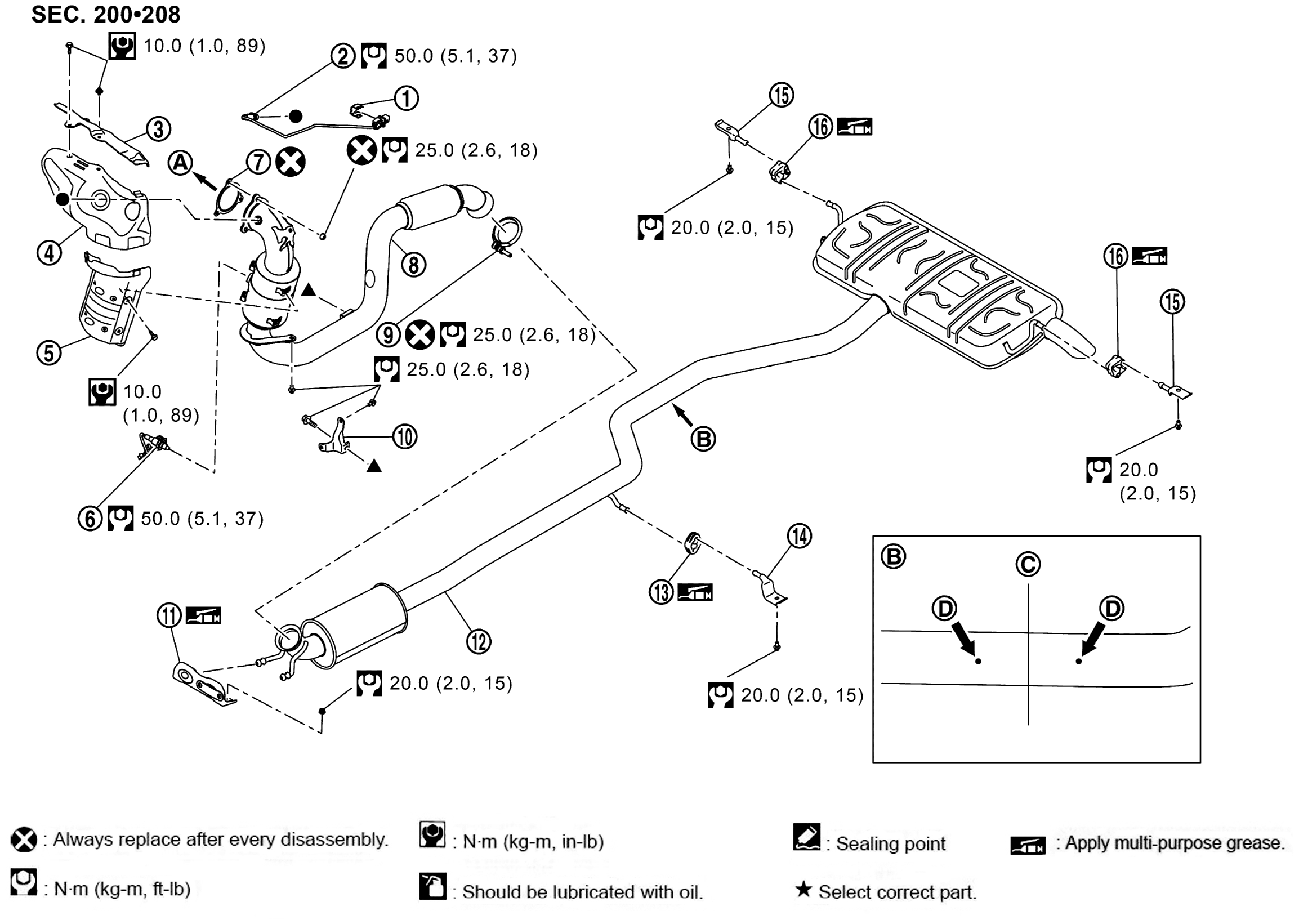 SEC. 200•208

10.0 (1.0, 89)
2 50.0 (5.1, 37)
1
3
A
7
25.0 (2.6, 18)
4
8
5
9 25.0 (2.6, 18)
25.0 (2.6, 18)
10.0 (1.0, 89)
10
6 50.0 (5.1, 37)
15
16
20.0 (2.0, 15)
16
15
B
20.0 (2.0, 15)
14
13
11
12
20.0 (2.0, 15)
20.0 (2.0, 15)
B
C
D
D

: Always replace after every disassembly.
: N·m (kg-m, in-lb)
: Sealing point
: Apply multi-purpose grease.
: N·m (kg-m, ft-lb)
: Should be lubricated with oil.
★ Select correct part.