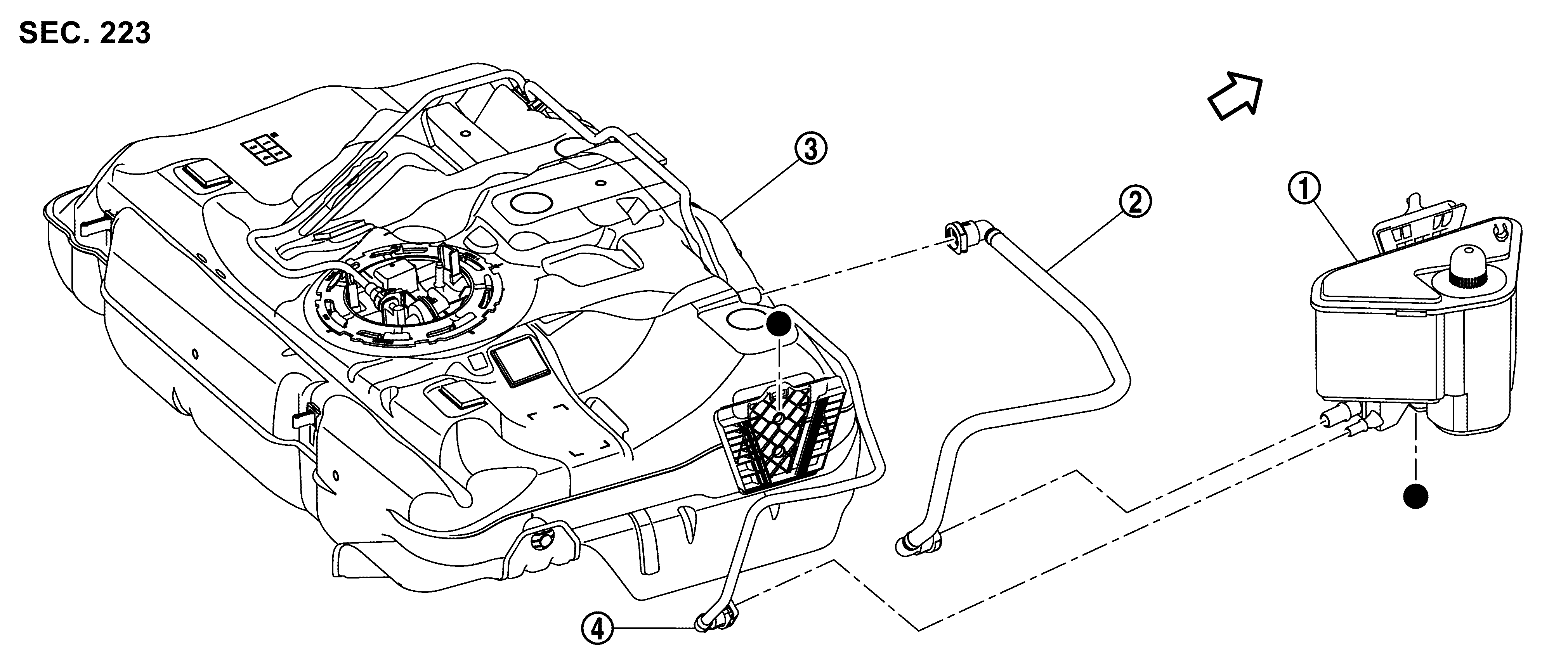 SEC. 223

3

2

1

4