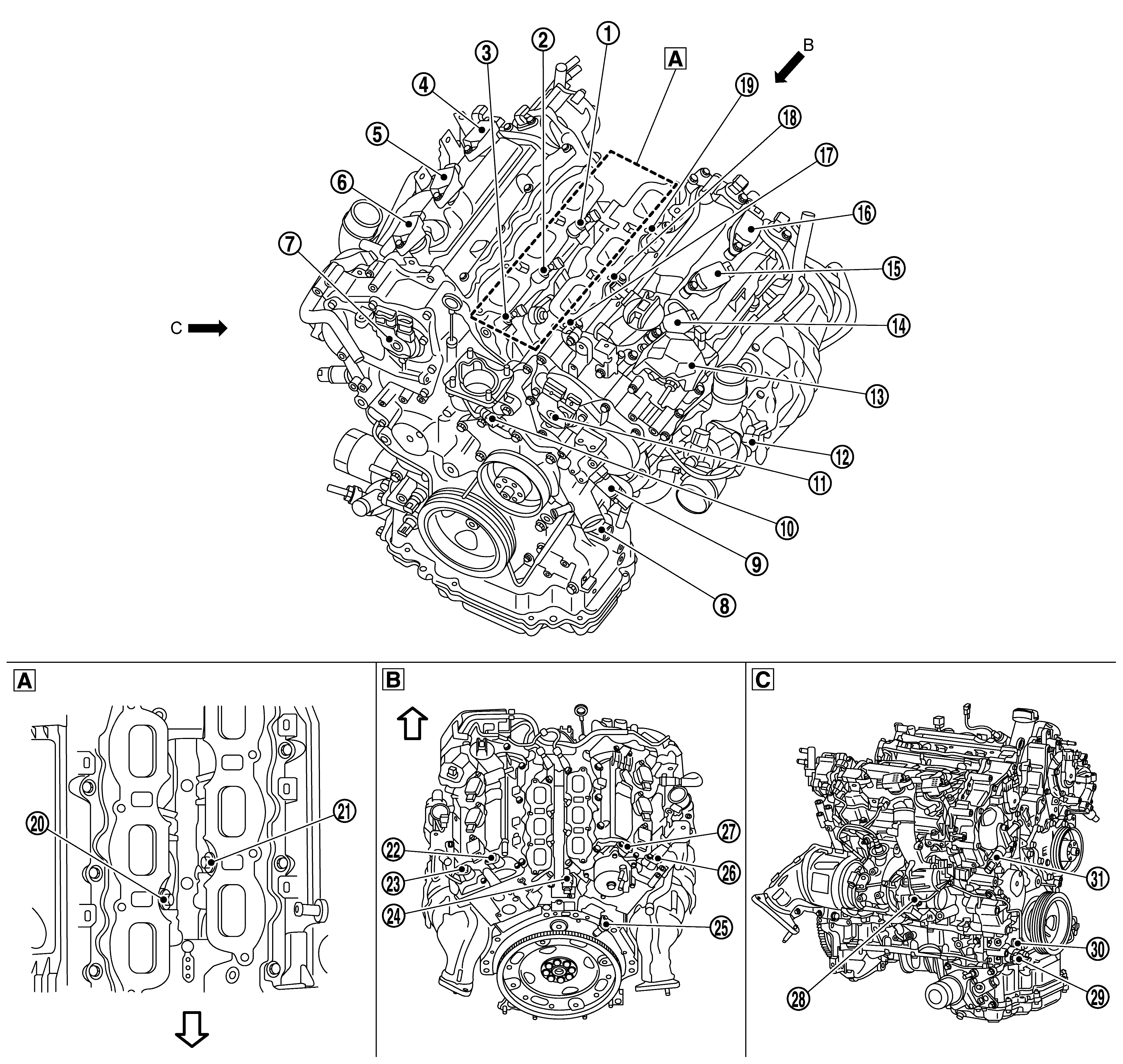 3 2 1 A B
4 19
5 18
6 17
7 16
15
C
14
13
12
11
10
9
8

A

20 21

B

22 27
23 26
24
25

C

31
30
28 29