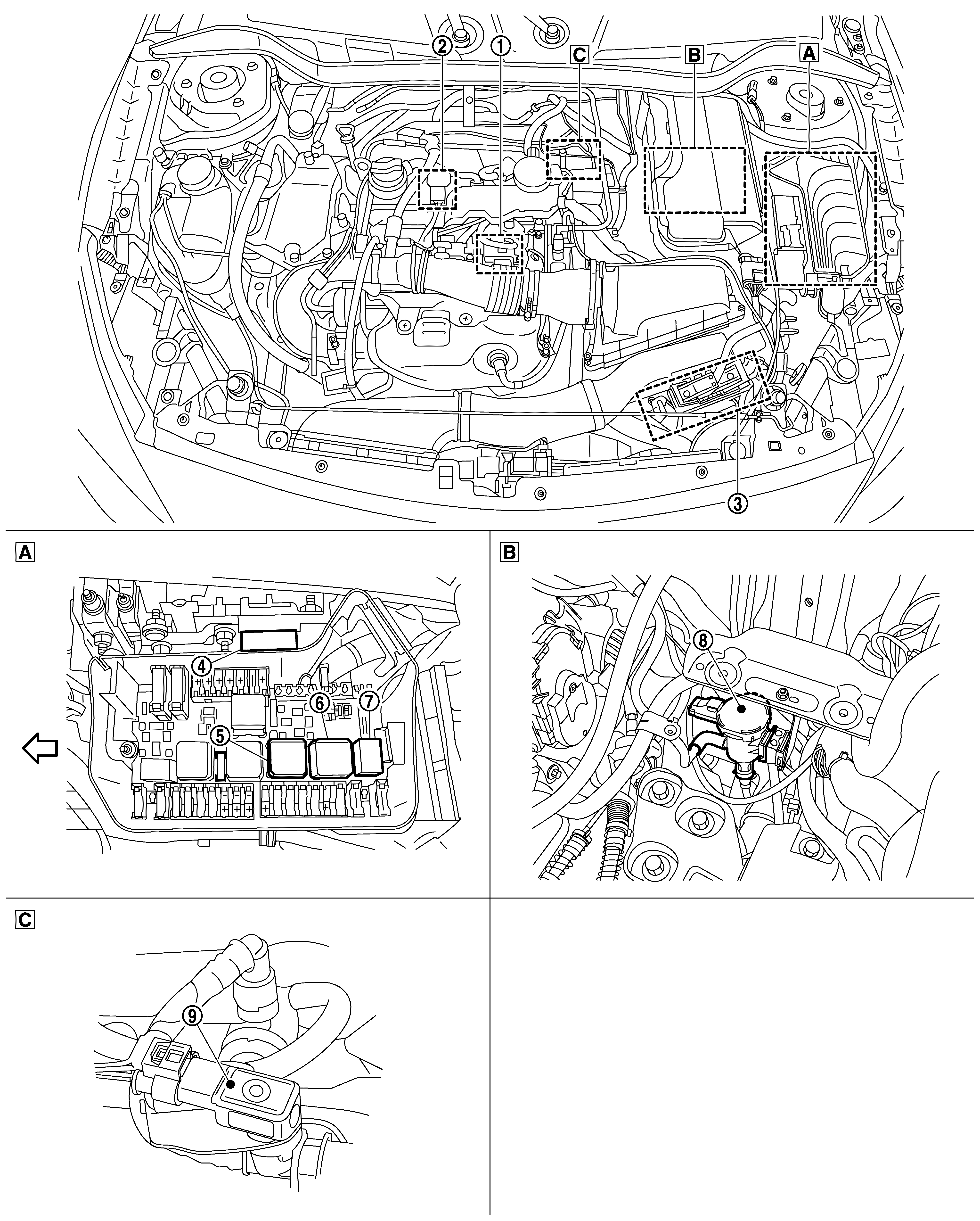 2
1
C
B
A
3

A
4
6
7
5

B
8

C
9