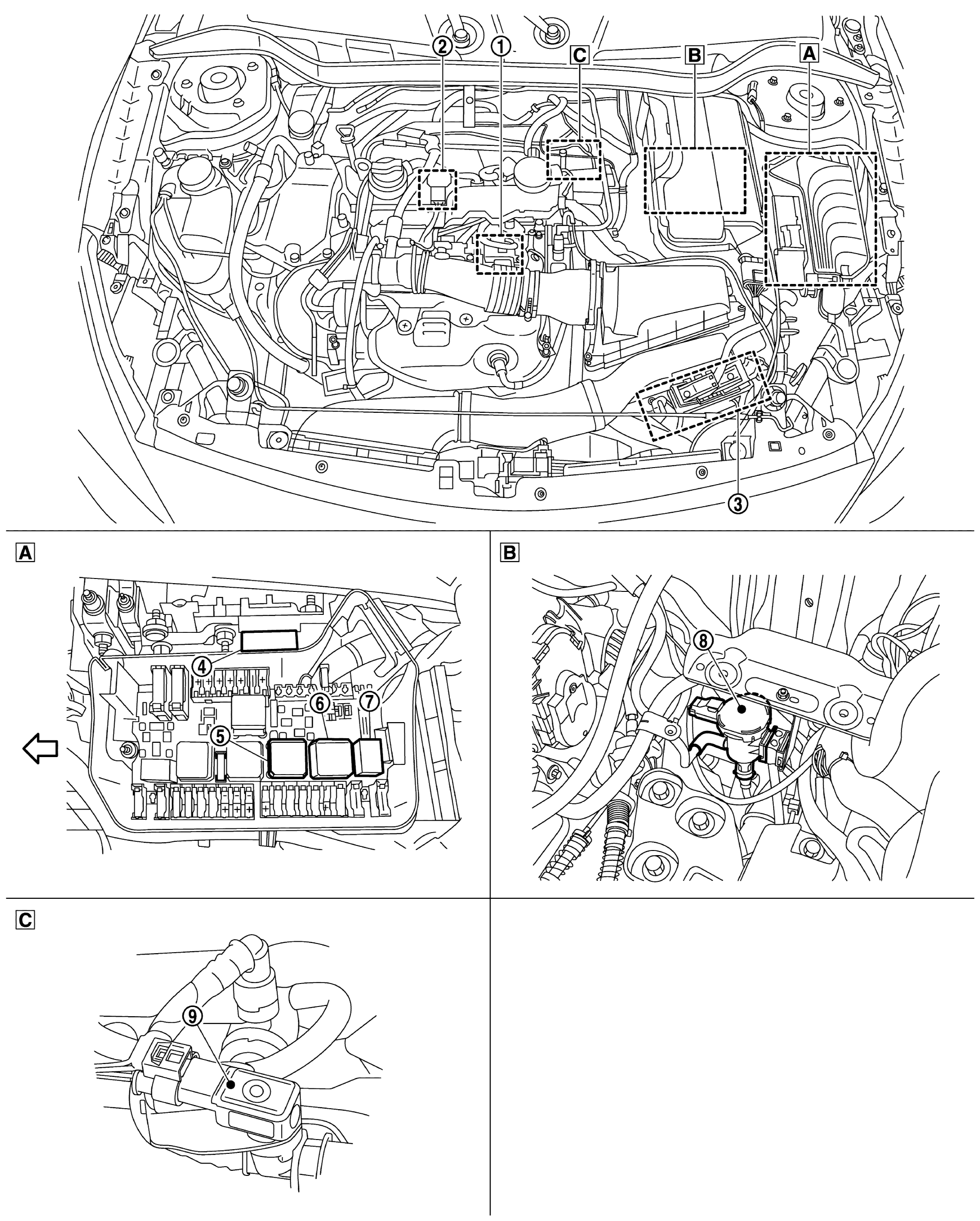 2
1
C
B
A
3

A
4
6
7
5

B
8

C
9